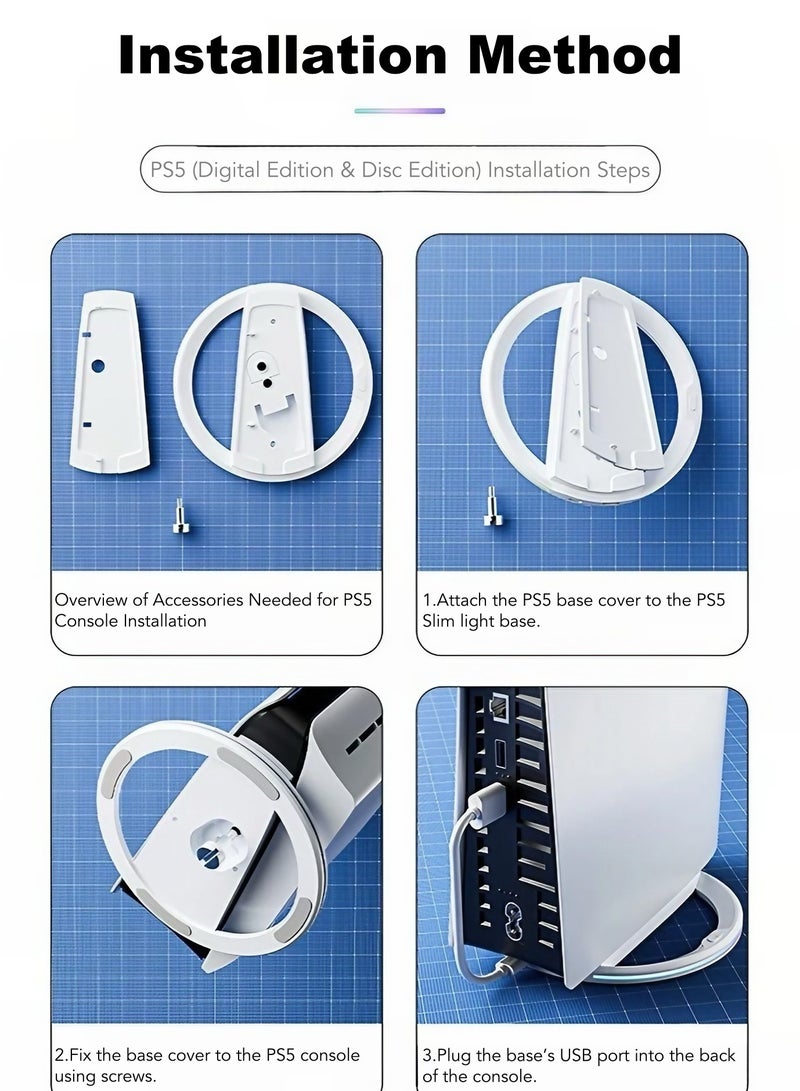 Installation Method

PS5 (Digital Edition & Disc Edition) Installation Steps

Overview of Accessories Needed for PS5 Console Installation

1.Attach the PS5 base cover to the PS5 Slim light base.

2.Fix the base cover to the PS5 console using screws.

3.Plug the base's USB port into the back of the console.