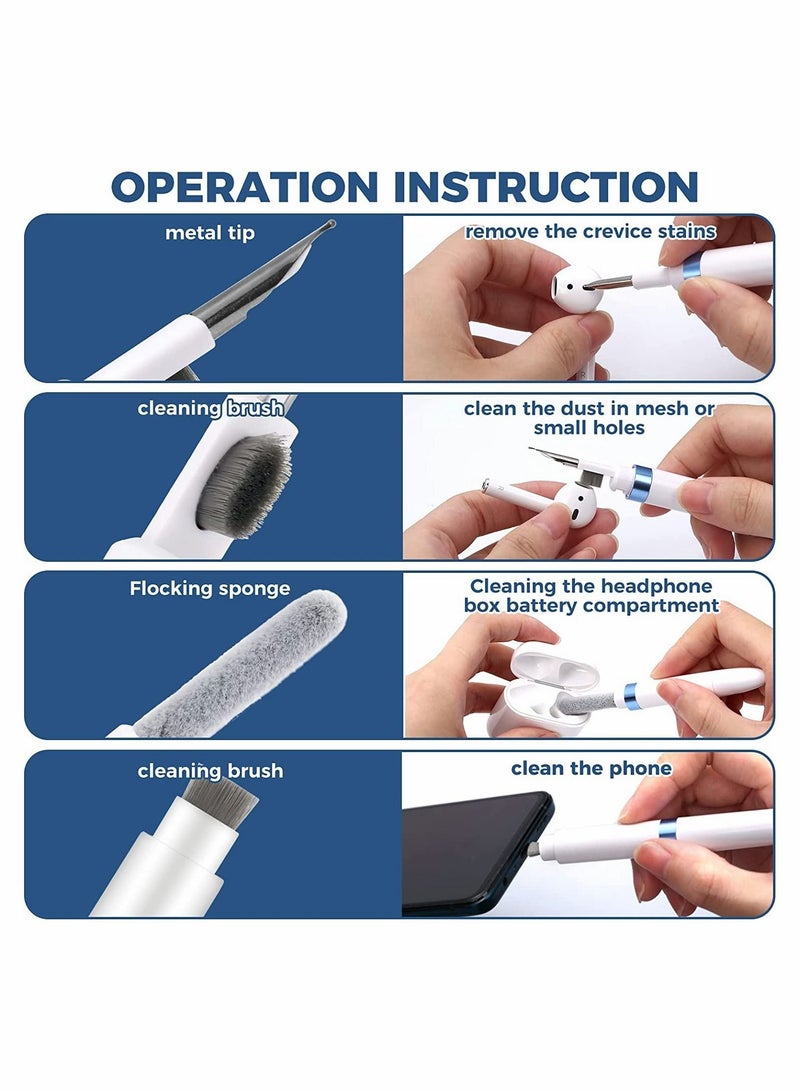 OPERATION INSTRUCTION

metal tip

remove the crevice stains

cleaning brush

clean the dust in mesh or small holes

Flocking sponge

Cleaning the headphone box battery compartment

cleaning brush

clean the phone