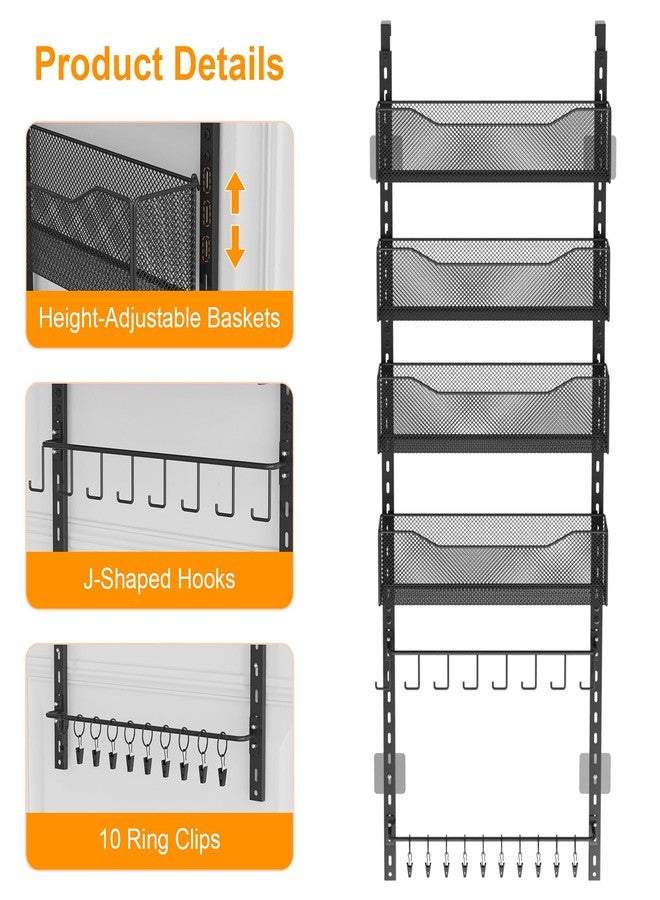 Product Details

Height-Adjustable Baskets

J-Shaped Hooks

10 Ring Clips