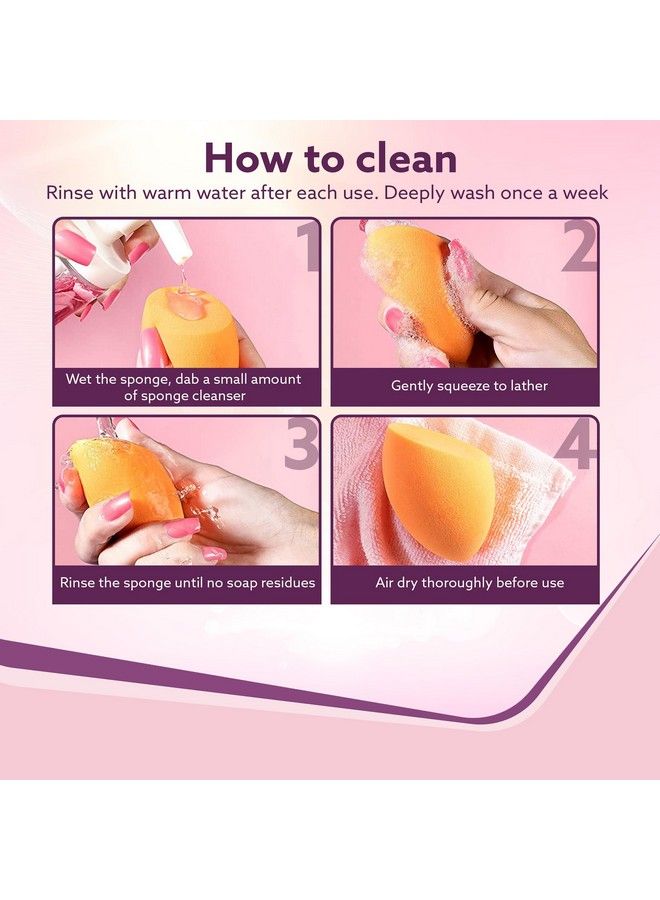 How to clean

Rinse with warm water after each use. Deeply wash once a week

1

Wet the sponge, dab a small amount of sponge cleanser

2

Gently squeeze to lather

3

Rinse the sponge until no soap residues

4

Air dry thoroughly before use