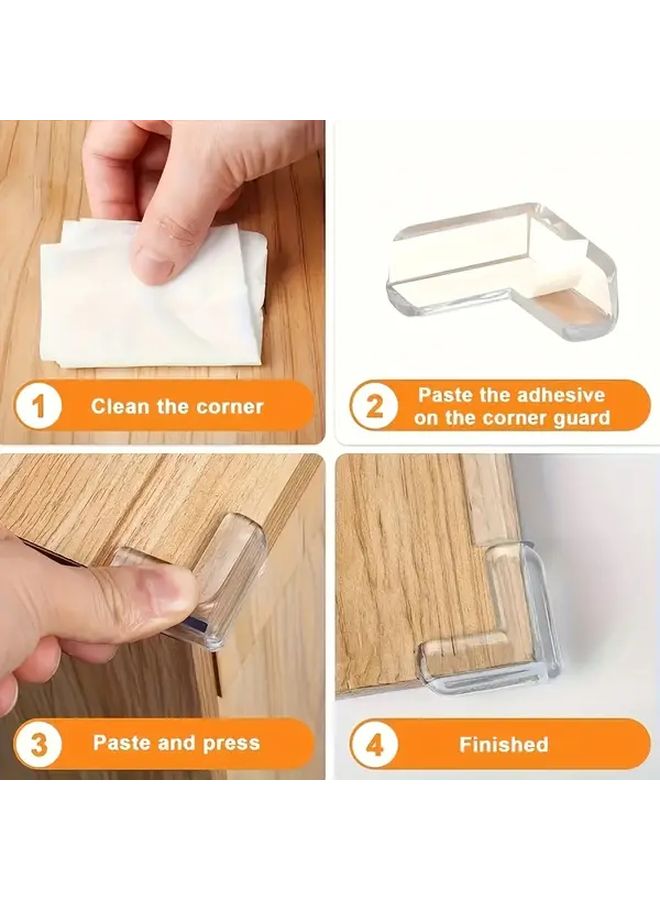 1 Clean the corner

2 Paste the adhesive on the corner guard

3 Paste and press

4 Finished