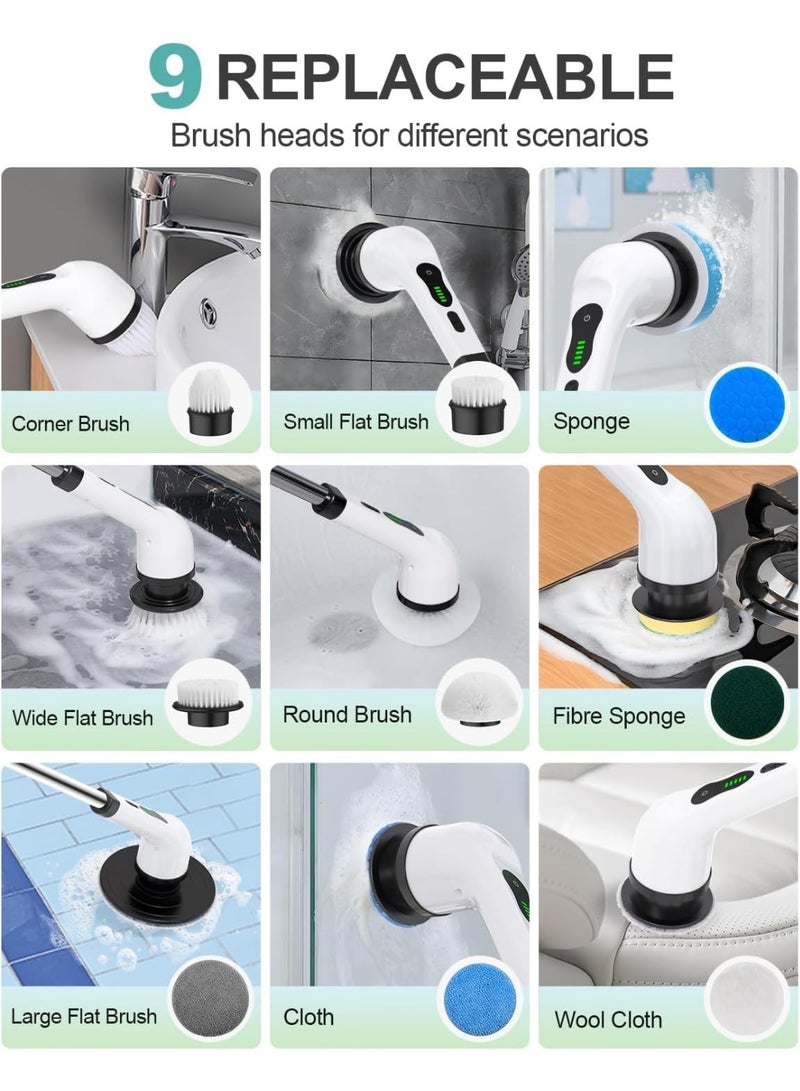 9 REPLACEABLE

Brush heads for different scenarios

Corner Brush

Small Flat Brush

Sponge

Wide Flat Brush

Round Brush

Fibre Sponge

Large Flat Brush

Cloth

Wool Cloth