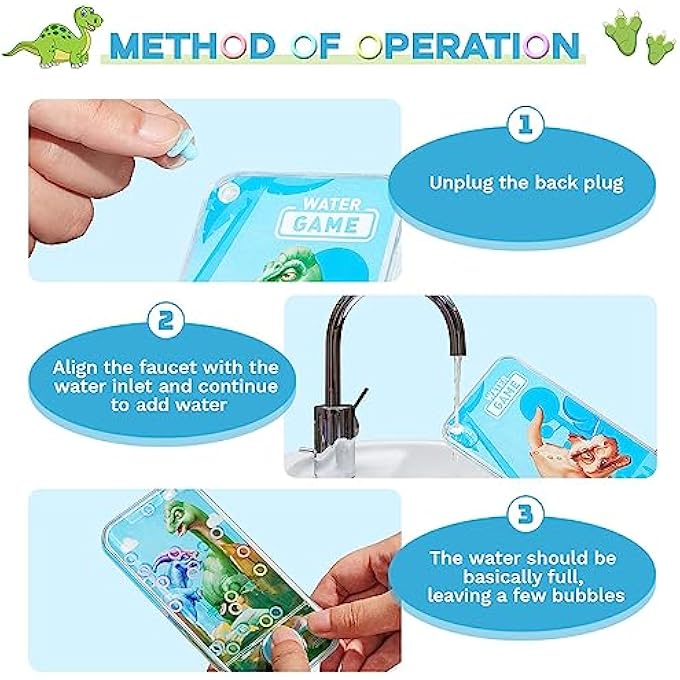 METHOD OF OPERATION

WATER GAME

1

Unplug the back plug

2

Align the faucet with the water inlet and continue to add water

WATER GAME

3

The water should be basically full, leaving a few bubbles