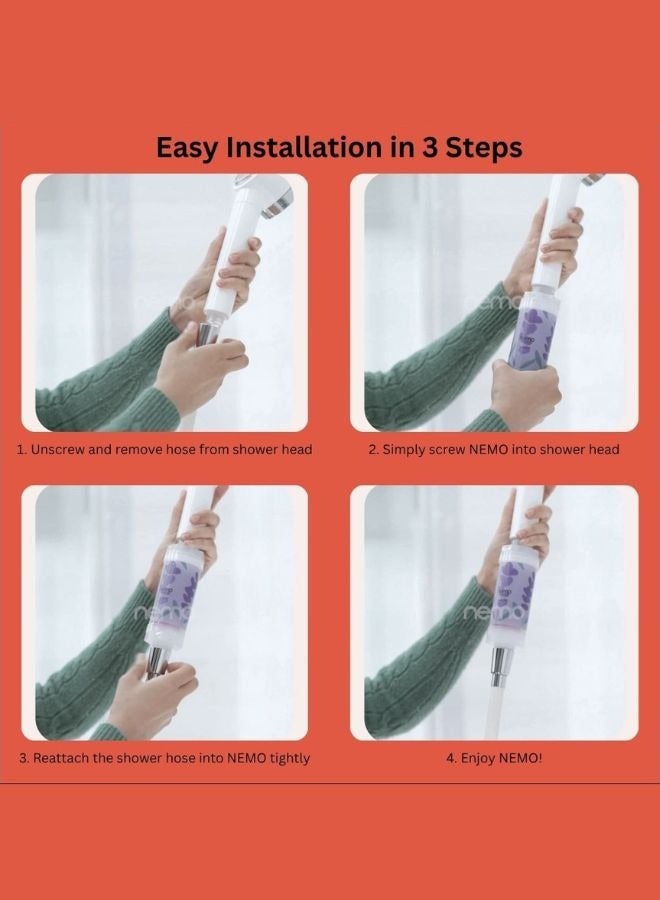 Easy Installation in 3 Steps

nemo

1. Unscrew and remove hose from shower head

nemo

2. Simply screw NEMO into shower head

nemo

3. Reattach the shower hose into NEMO tightly

nemo

4. Enjoy NEMO!