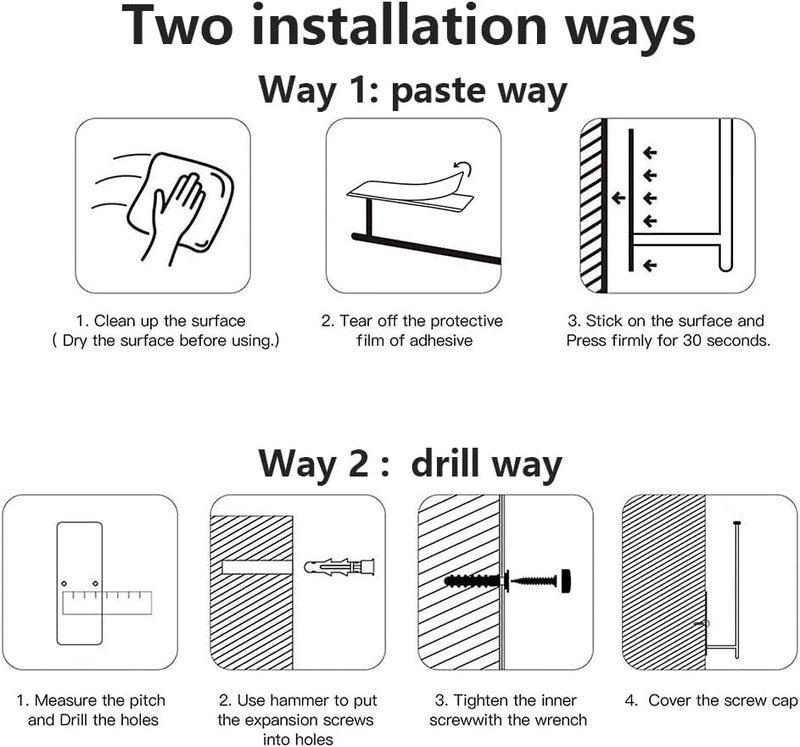 Two installation ways

Way 1: paste way

1. Clean up the surface
( Dry the surface before using.)

2. Tear off the protective film of adhesive

3. Stick on the surface and Press firmly for 30 seconds.

Way 2 : drill way

1. Measure the pitch and Drill the holes

2. Use hammer to put the expansion screws into holes

3. Tighten the inner screwwith the wrench

4. Cover the screw cap