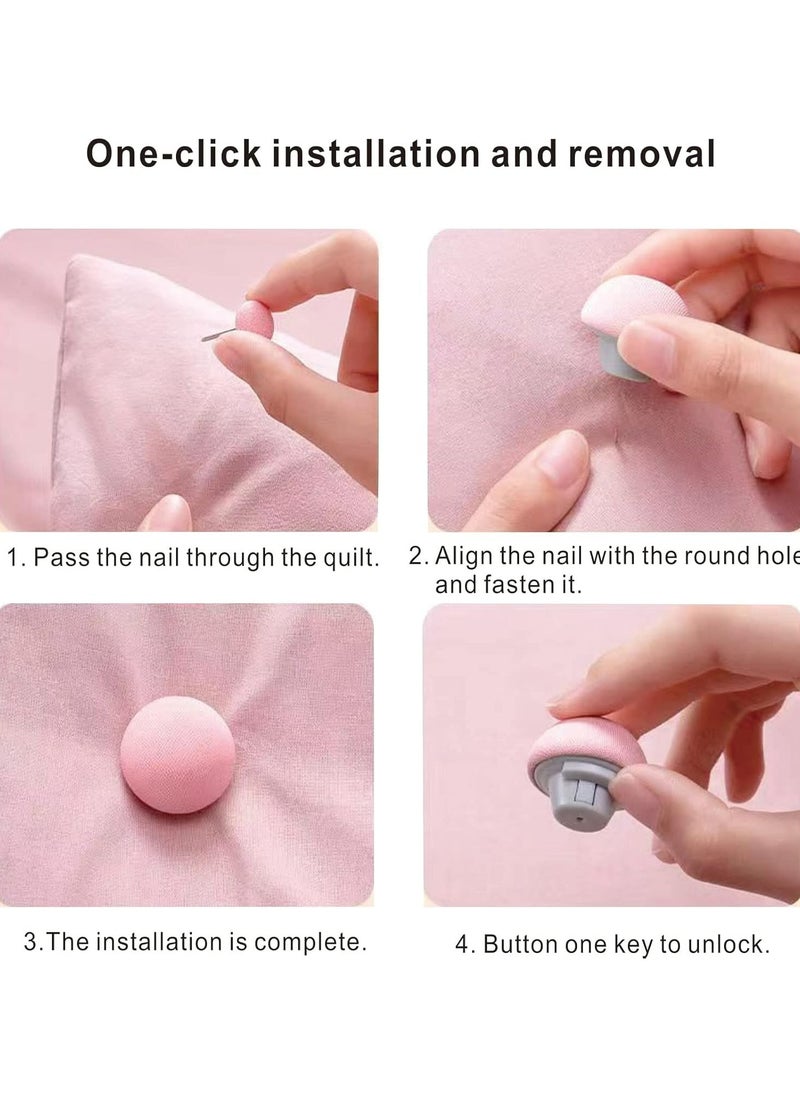 One-click installation and removal

1. Pass the nail through the quilt.

2. Align the nail with the round hole and fasten it.

3.The installation is complete.

4. Button one key to unlock.