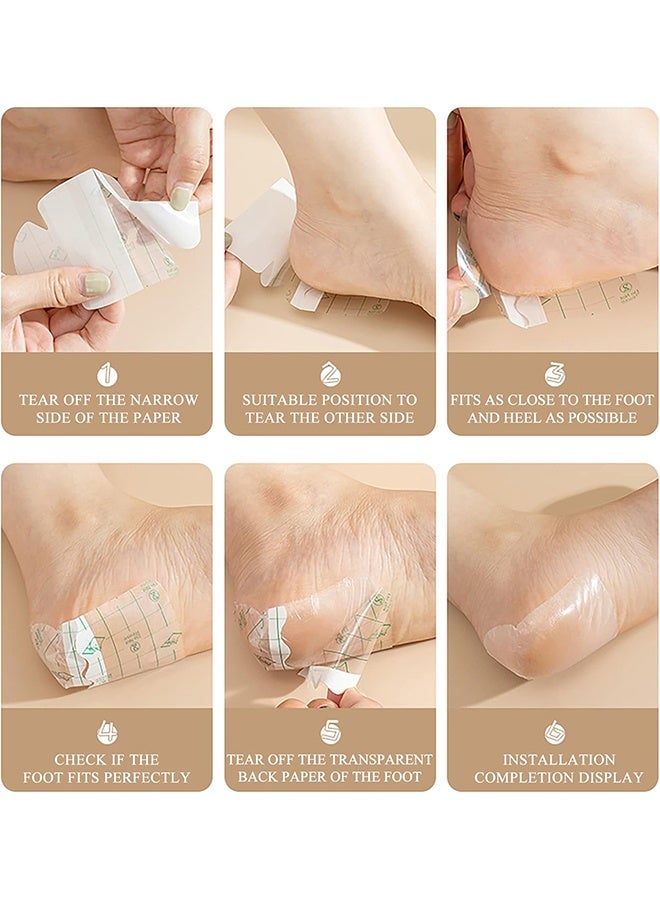 1
TEAR OFF THE NARROW SIDE OF THE PAPER

2
SUITABLE POSITION TO TEAR THE OTHER SIDE

3
FITS AS CLOSE TO THE FOOT AND HEEL AS POSSIBLE

4
CHECK IF THE FOOT FITS PERFECTLY

5
TEAR OFF THE TRANSPARENT BACK PAPER OF THE FOOT

6
INSTALLATION COMPLETION DISPLAY