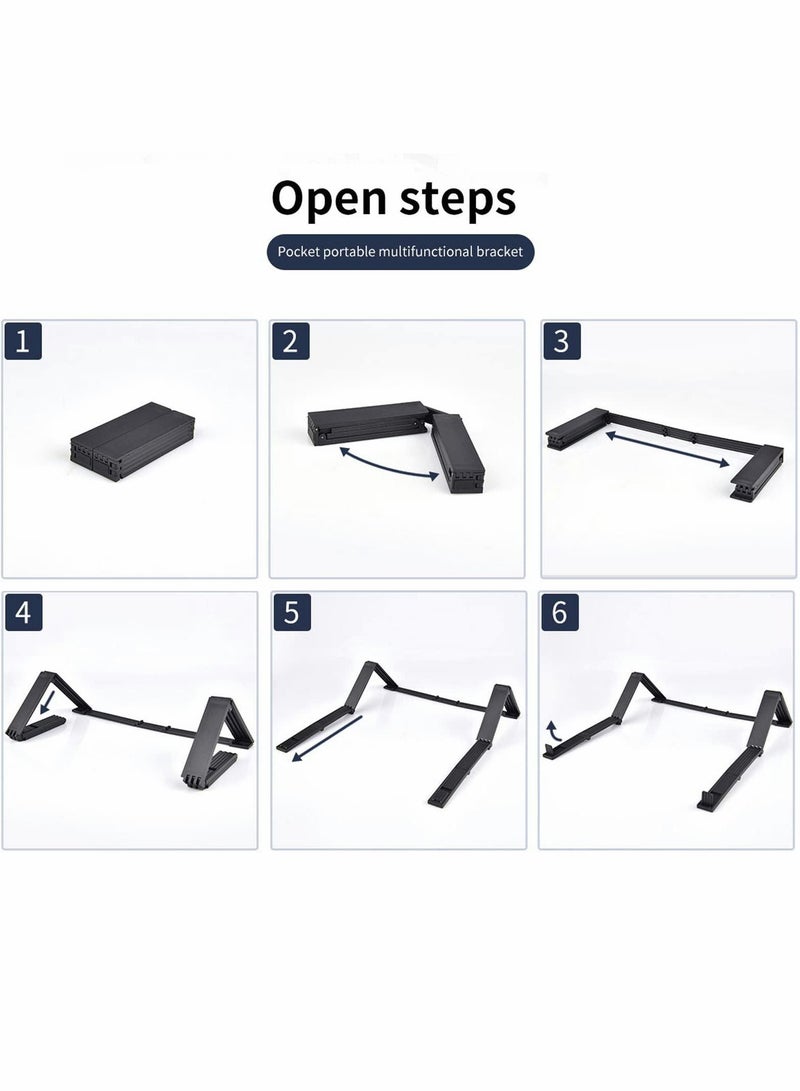 Open steps

Pocket portable multifunctional bracket

1

2

3

4

5

6