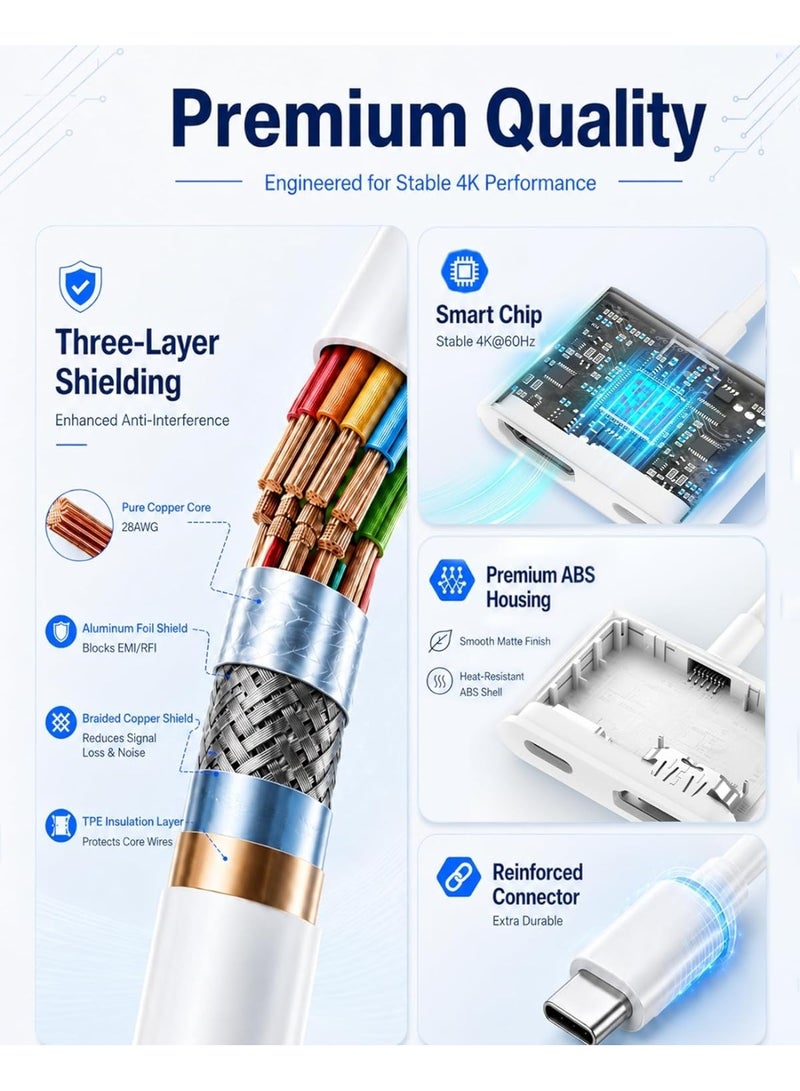 Premium Quality

Engineered for Stable 4K Performance

Three-Layer Shielding

Enhanced Anti-Interference

Pure Copper Core
28AWG

Aluminum Foil Shield
Blocks EMI/RFI

Braided Copper Shield
Reduces Signal Loss & Noise

TPE Insulation Layer
Protects Core Wires

Smart Chip
Stable 4K@60Hz

Premium ABS Housing

Smooth Matte Finish

Heat-Resistant ABS Shell

Reinforced Connector
Extra Durable