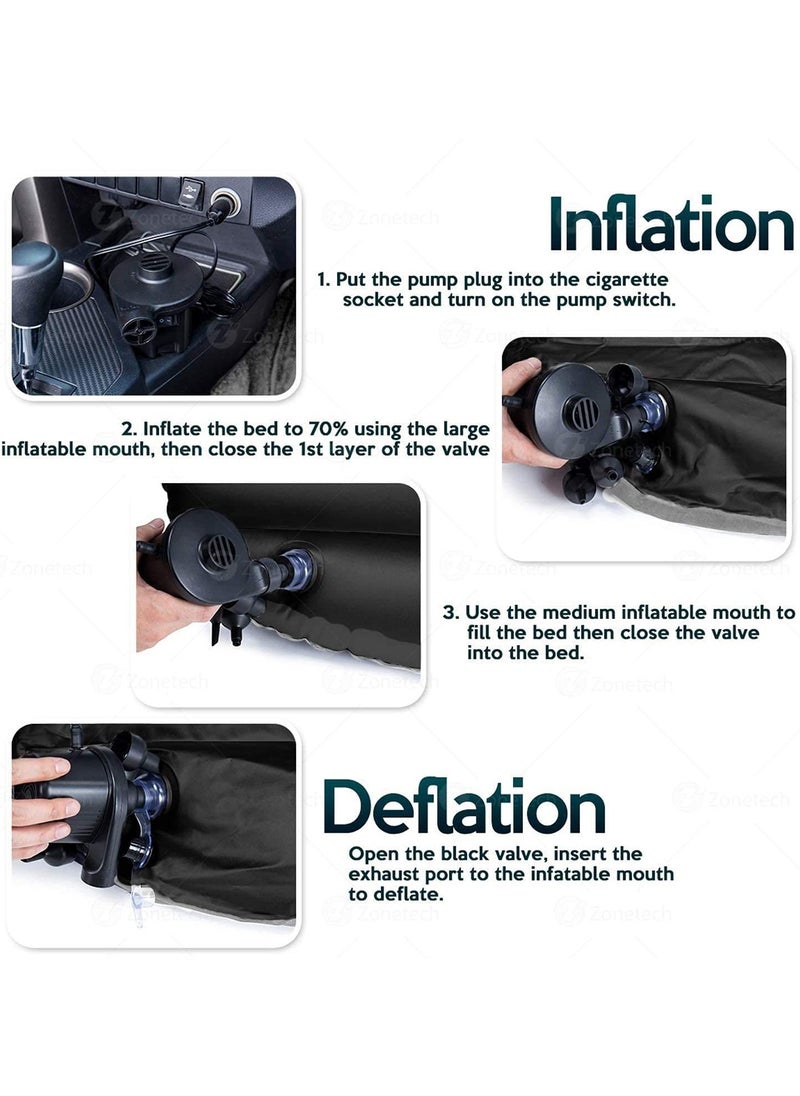 Inflation

1. Put the pump plug into the cigarette socket and turn on the pump switch.

2. Inflate the bed to 70% using the large inflatable mouth, then close the 1st layer of the valve

3. Use the medium inflatable mouth to fill the bed then close the valve into the bed.

Deflation

Open the black valve, insert the exhaust port to the infatable mouth to deflate.

Zonetech