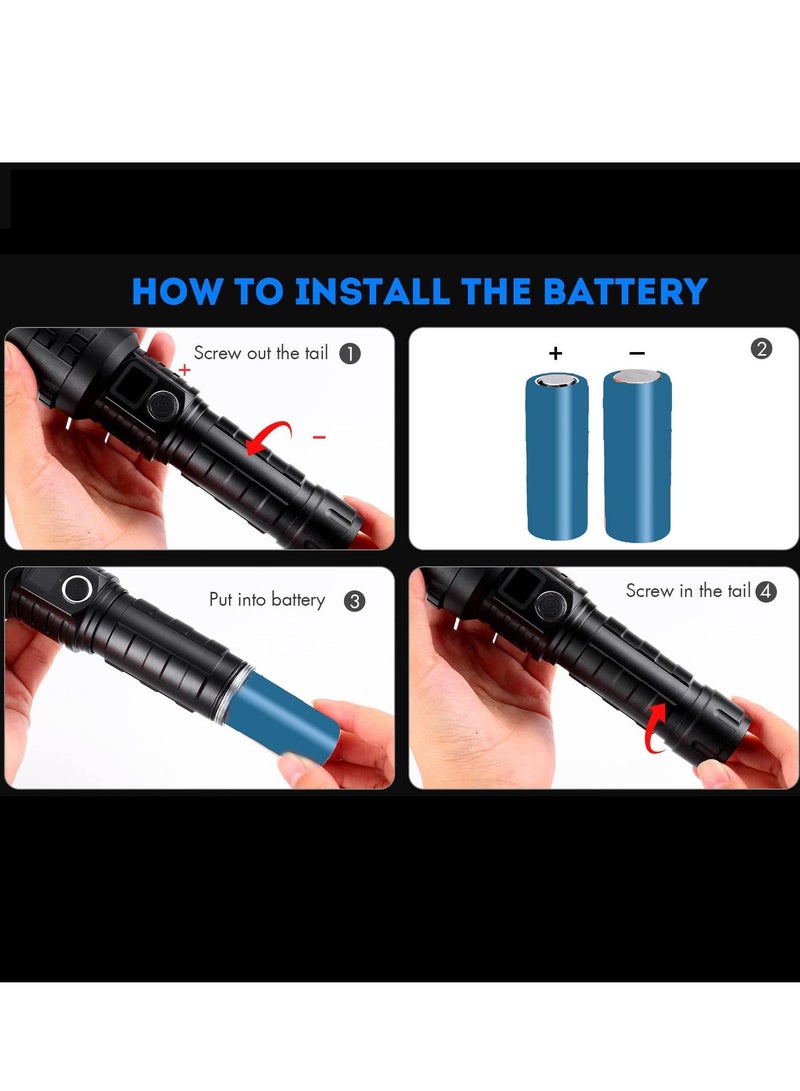 HOW TO INSTALL THE BATTERY

Screw out the tail ①
+
−

+ −
②

Put into battery ③

Screw in the tail ④