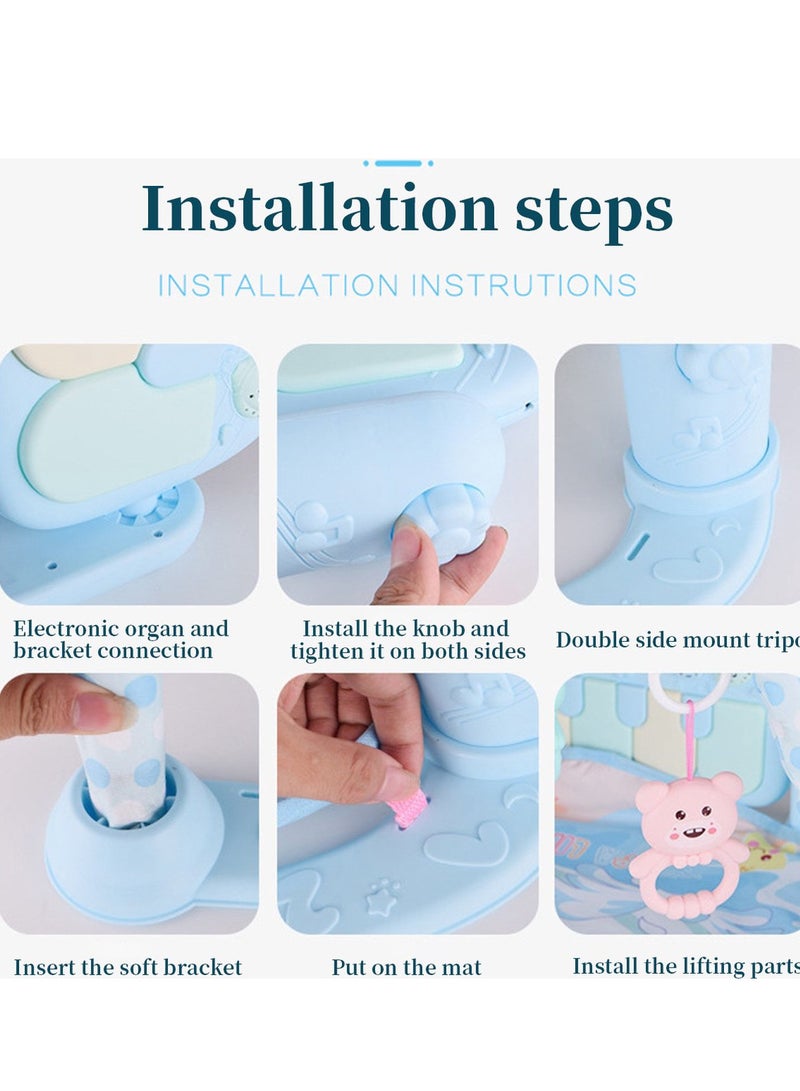 Installation steps

INSTALLATION INSTRUTIONS

Electronic organ and bracket connection

Install the knob and tighten it on both sides

Double side mount tripo

Insert the soft bracket

Put on the mat

Install the lifting parts