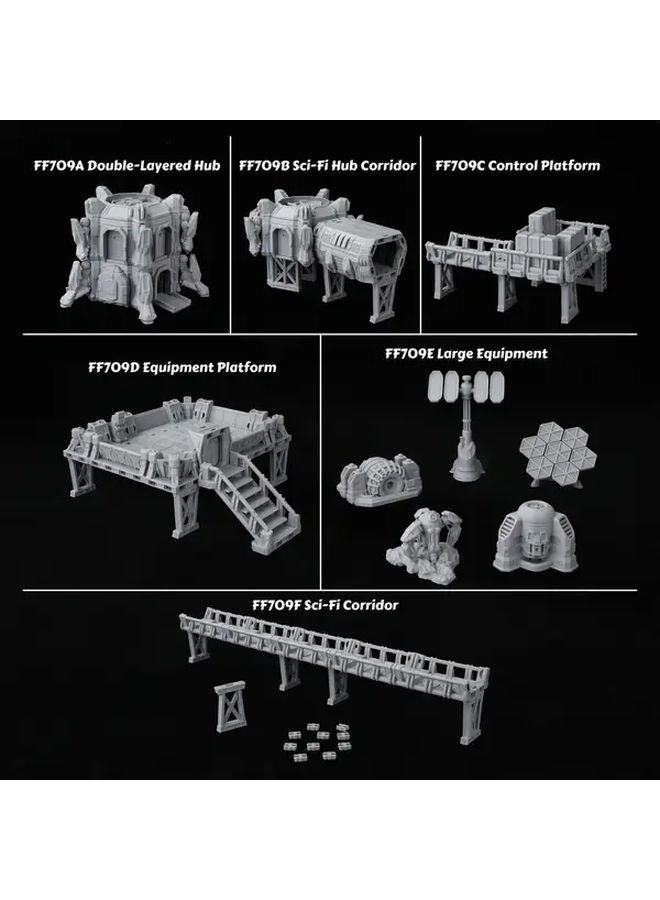 FF709A Double-Layered Hub

FF709B Sci-Fi Hub Corridor

FF709C Control Platform

FF709D Equipment Platform

FF709E Large Equipment

FF709F Sci-Fi Corridor