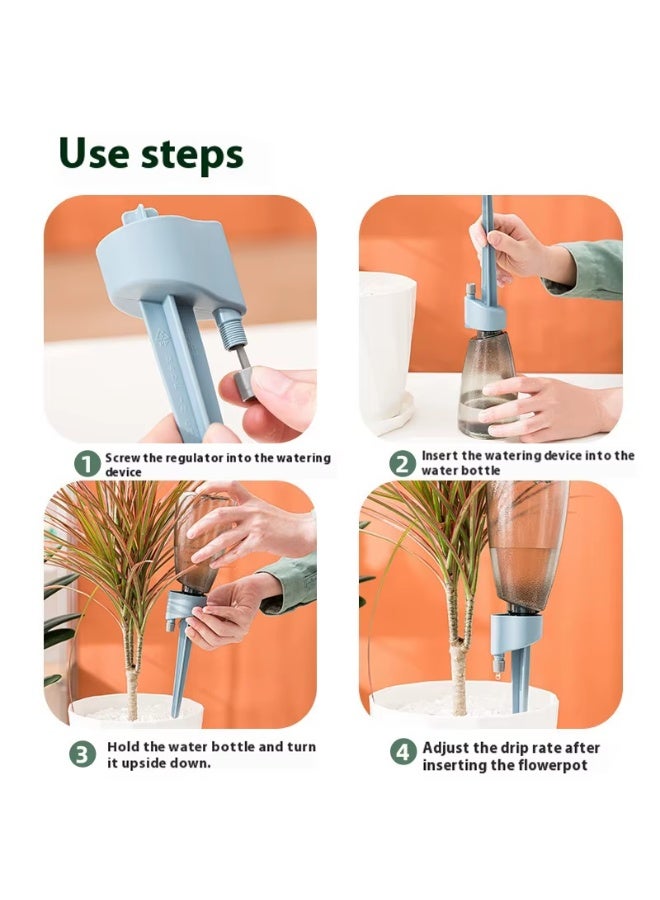 Use steps

1 Screw the regulator into the watering device

2 Insert the watering device into the water bottle

3 Hold the water bottle and turn it upside down.

4 Adjust the drip rate after inserting the flowerpot