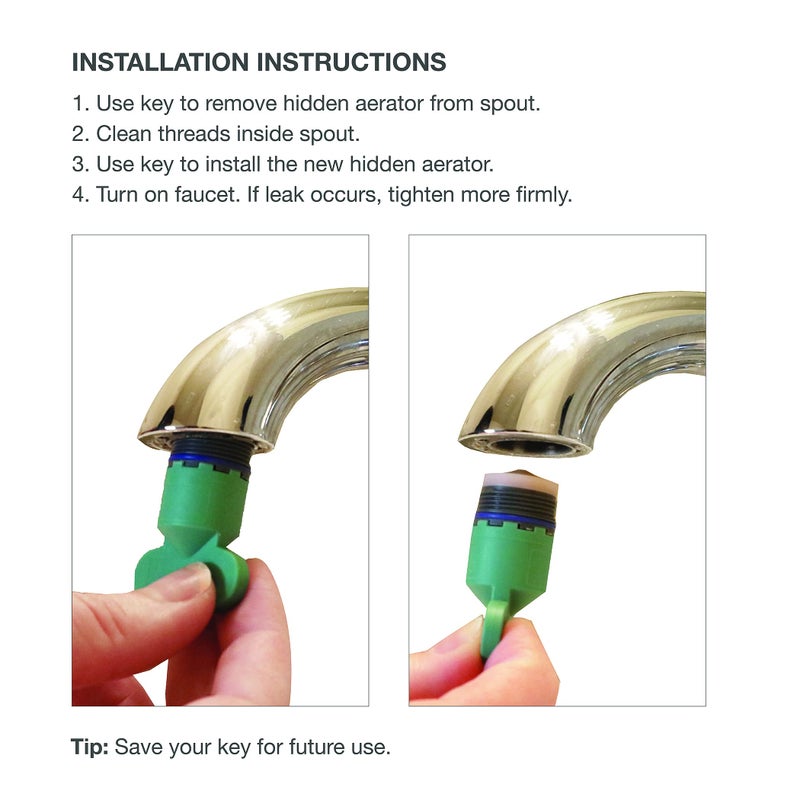 INSTALLATION INSTRUCTIONS

1. Use key to remove hidden aerator from spout.
2. Clean threads inside spout.
3. Use key to install the new hidden aerator.
4. Turn on faucet. If leak occurs, tighten more firmly.

Tip: Save your key for future use.