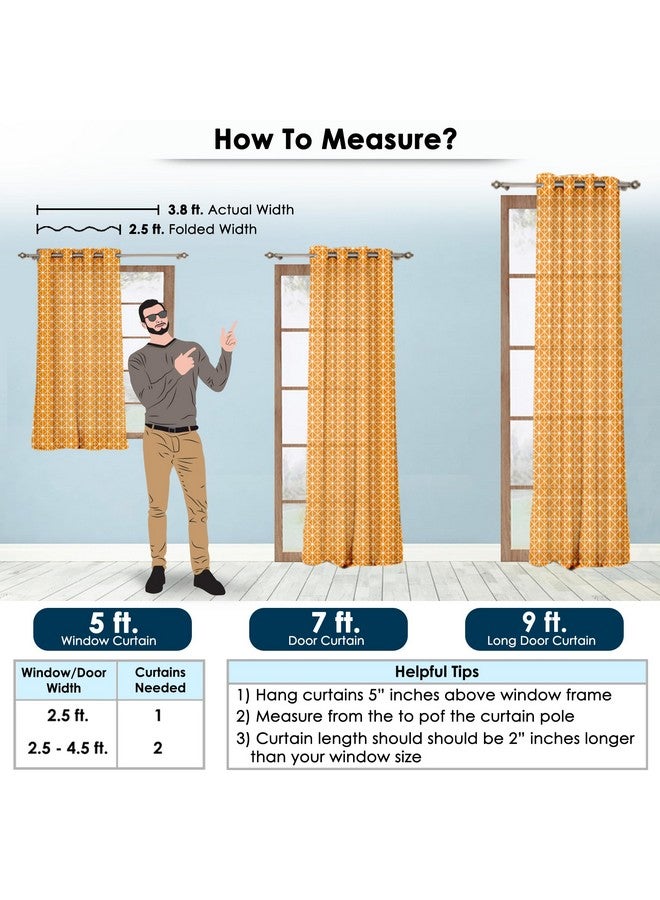 How To Measure?

3.8 ft. Actual Width
2.5 ft. Folded Width

5 ft.
Window Curtain

7 ft.
Door Curtain

9 ft.
Long Door Curtain

| Window/Door Width | Curtains Needed |
|---|---|
| 2.5 ft. | 1 |
| 2.5 - 4.5 ft. | 2 |

Helpful Tips
1) Hang curtains 5" inches above window frame
2) Measure from the to pof the curtain pole
3) Curtain length should should be 2" inches longer than your window size