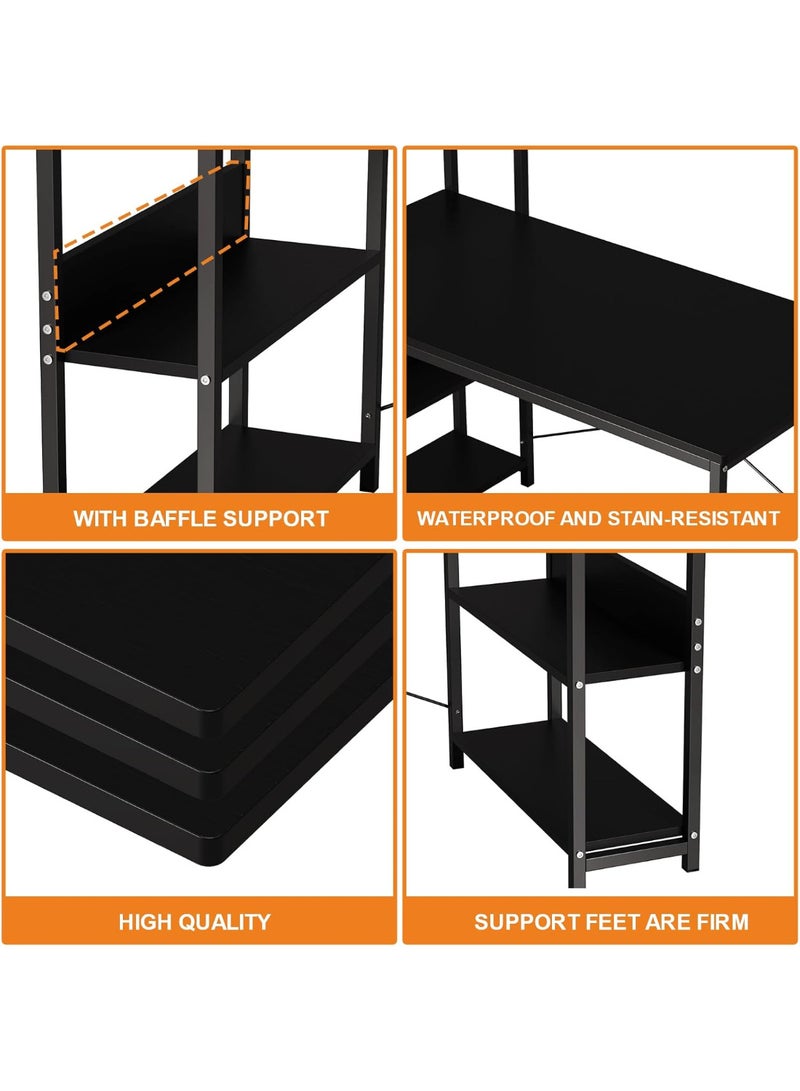 WITH BAFFLE SUPPORT

WATERPROOF AND STAIN-RESISTANT

HIGH QUALITY

SUPPORT FEET ARE FIRM