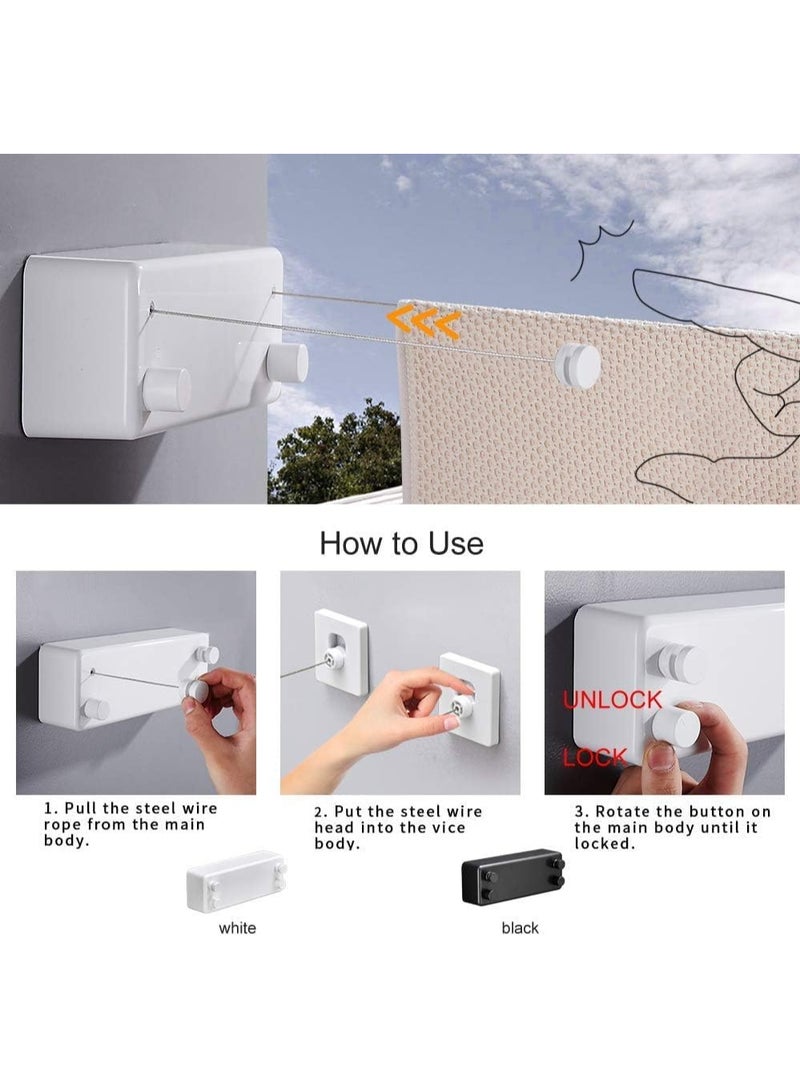 How to Use

UNLOCK

LOCK

1. Pull the steel wire rope from the main body.

2. Put the steel wire head into the vice body.

3. Rotate the button on the main body until it locked.

white

black