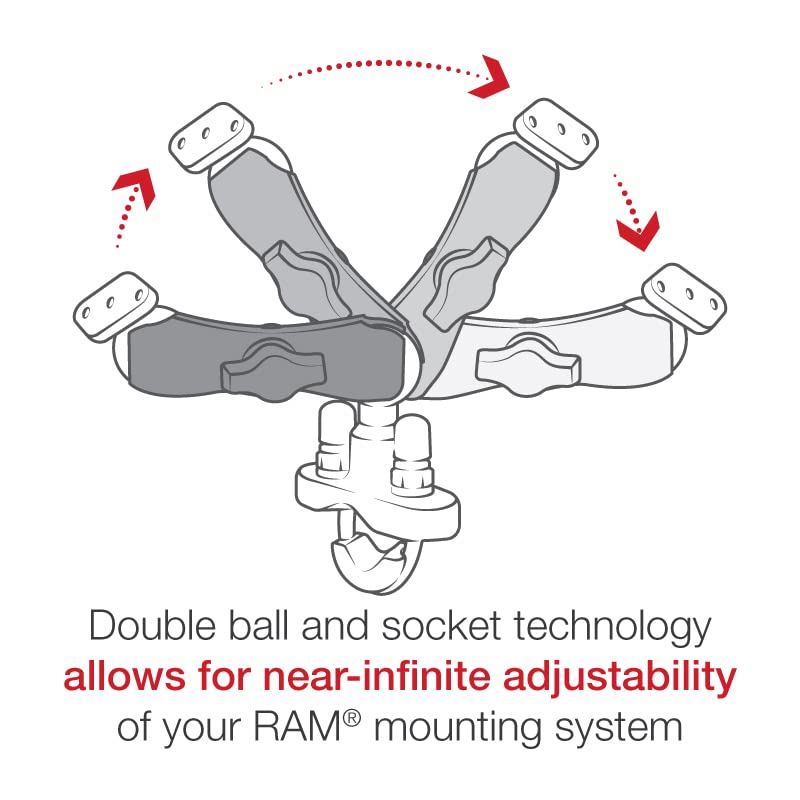 Double ball and socket technology allows for near-infinite adjustability of your RAM® mounting system