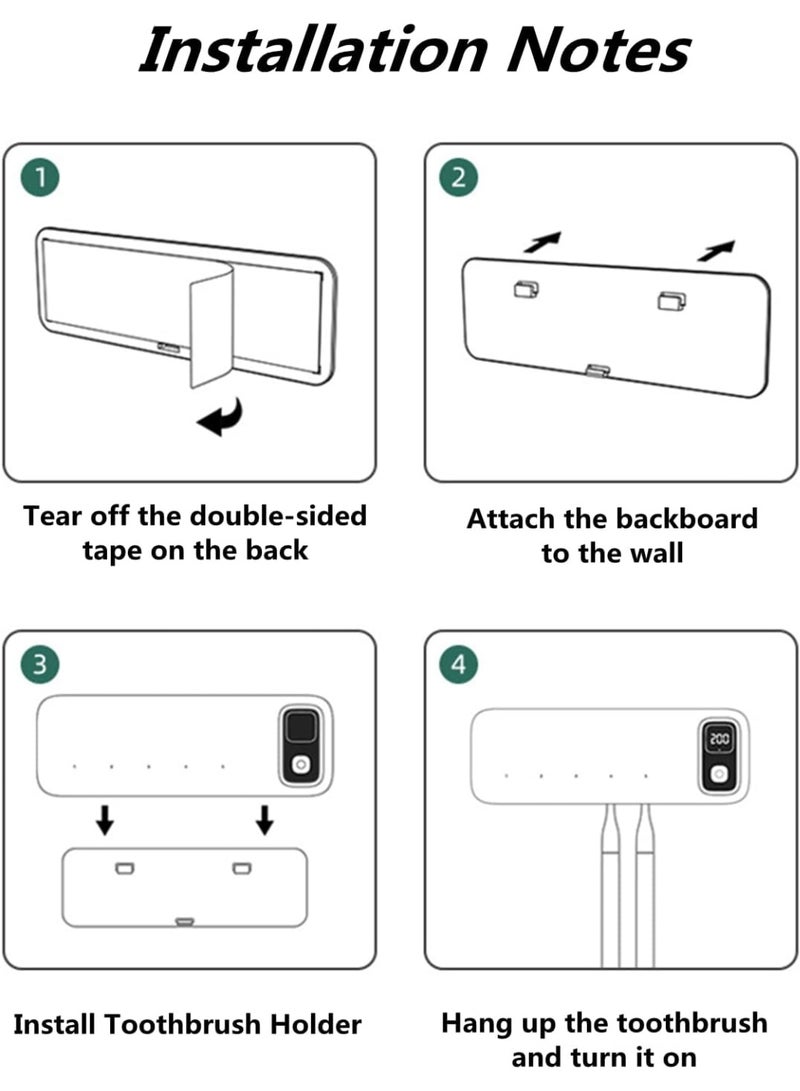 Installation Notes

1

Tear off the double-sided tape on the back

2

Attach the backboard to the wall

3

Install Toothbrush Holder

4

200

Hang up the toothbrush and turn it on