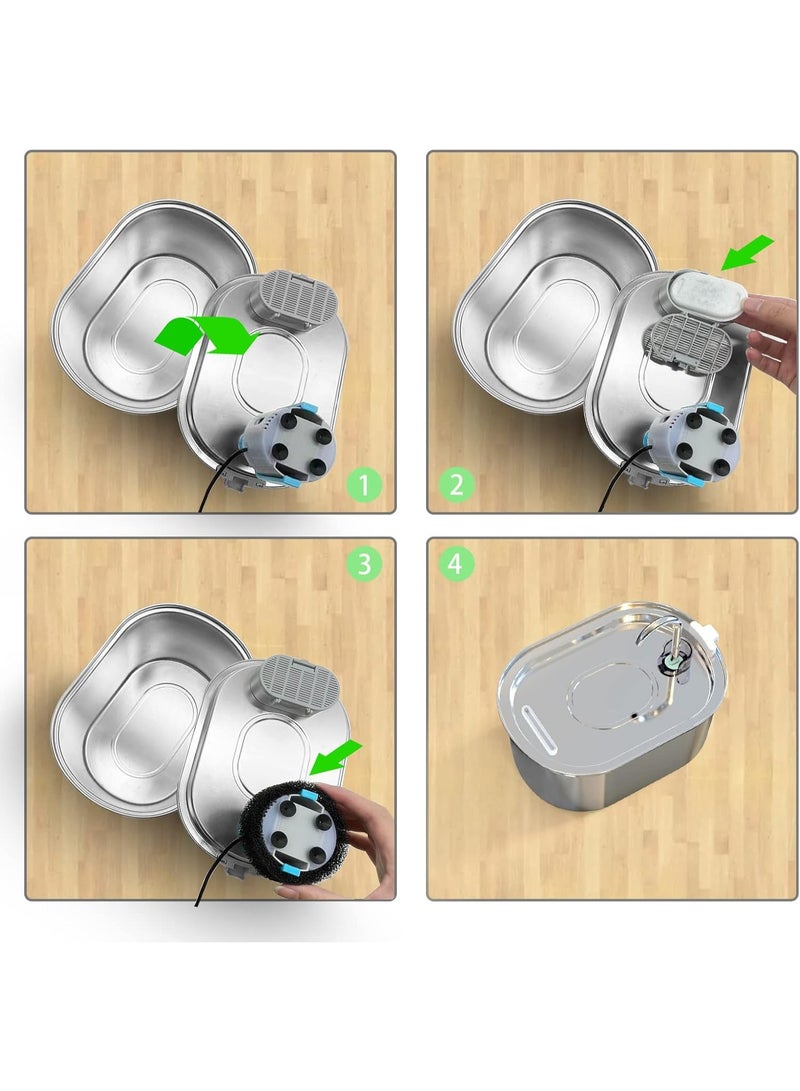 1

2

3

4