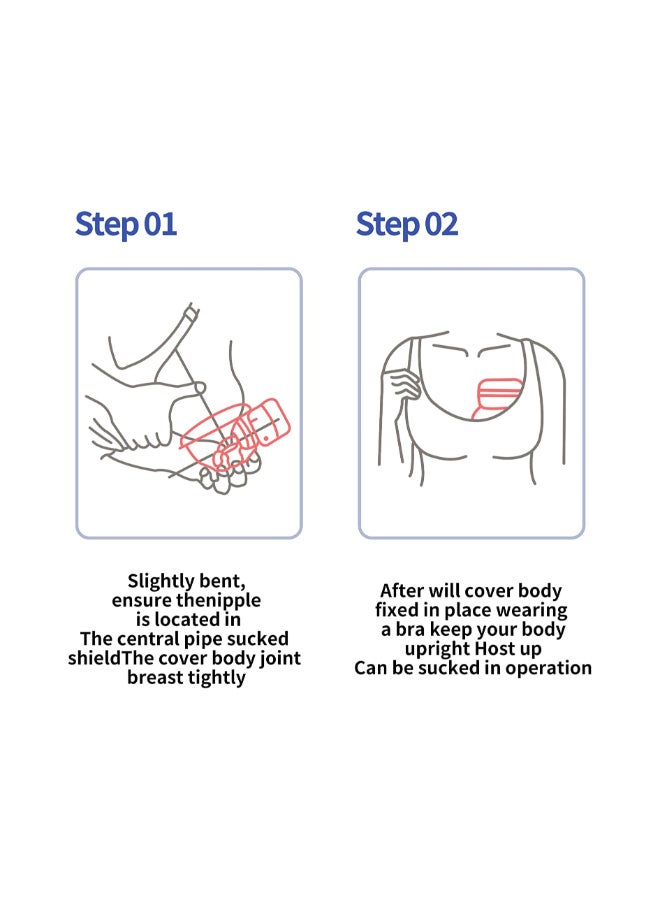 Step 01

Slightly bent, ensure thenipple is located in The central pipe sucked shieldThe cover body joint breast tightly

Step 02

After will cover body fixed in place wearing a bra keep your body upright Host up Can be sucked in operation