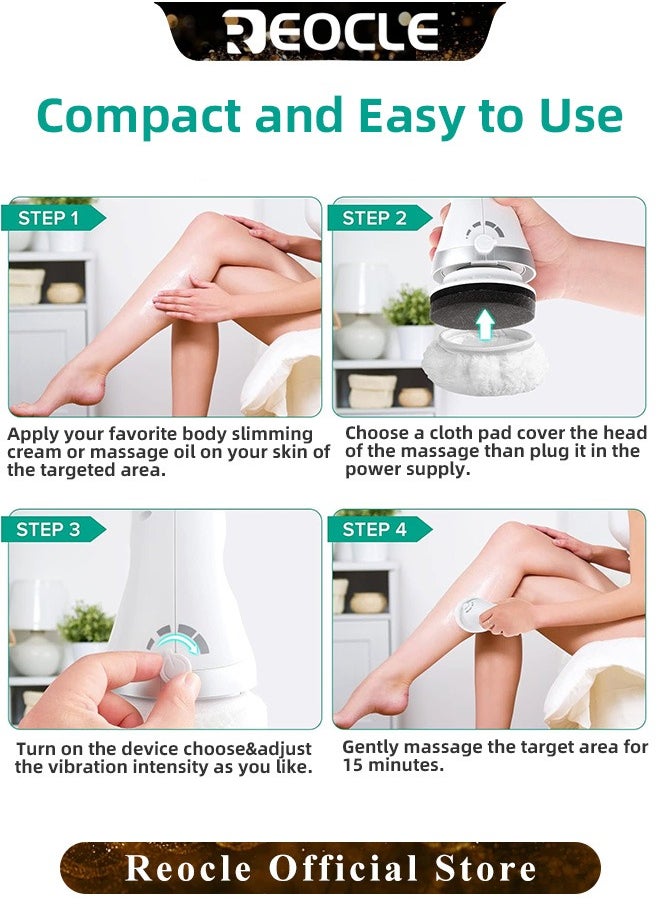 REOCLE

Compact and Easy to Use

STEP 1

Apply your favorite body slimming cream or massage oil on your skin of the targeted area.

STEP 2

Choose a cloth pad cover the head of the massage than plug it in the power supply.

STEP 3

Turn on the device choose&adjust the vibration intensity as you like.

STEP 4

Gently massage the target area for 15 minutes.

Reocle Official Store