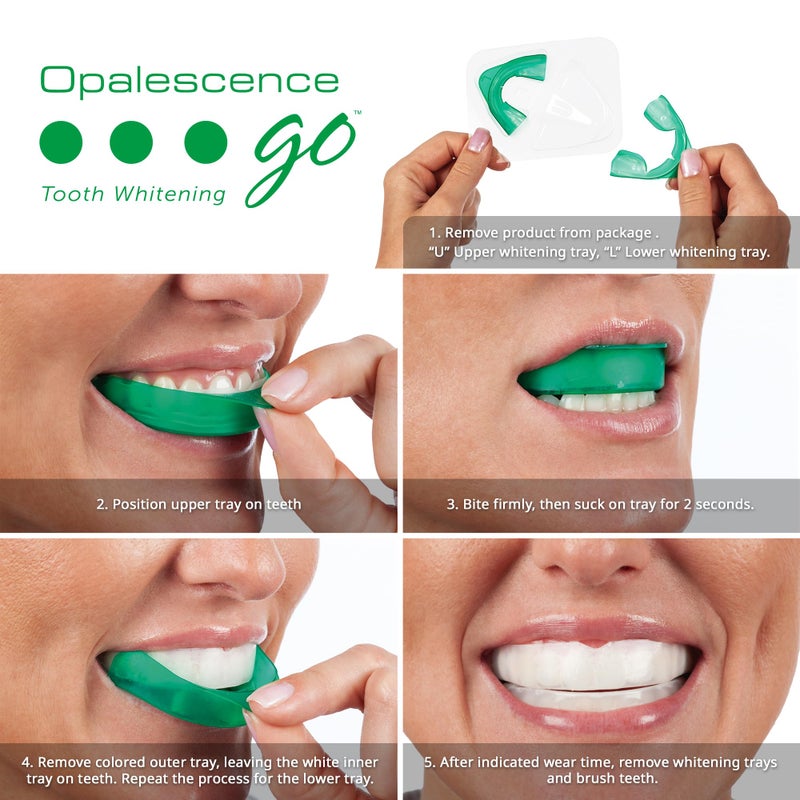 Opalescence

go™

Tooth Whitening

1. Remove product from package . "U" Upper whitening tray, "L" Lower whitening tray.

2. Position upper tray on teeth

3. Bite firmly, then suck on tray for 2 seconds.

4. Remove colored outer tray, leaving the white inner tray on teeth. Repeat the process for the lower tray.

5. After indicated wear time, remove whitening trays and brush teeth.