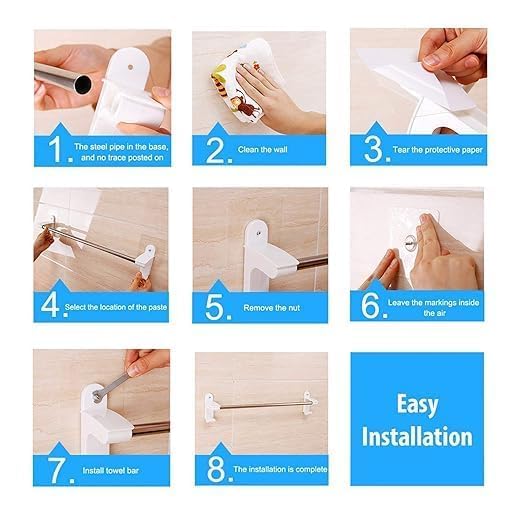 1. The steel pipe in the base, and no trace posted on

2. Clean the wall

3. Tear the protective paper

4. Select the location of the paste

5. Remove the nut

6. Leave the markings inside the air

7. Install towel bar

8. The installation is complete

Easy Installation