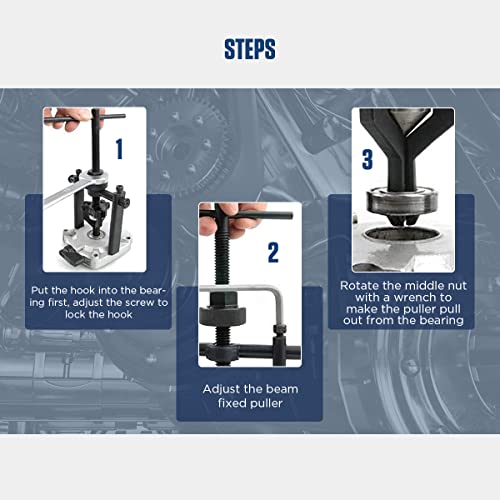 STEPS

1

Put the hook into the bearing first, adjust the screw to lock the hook

2

Adjust the beam fixed puller

3

Rotate the middle nut with a wrench to make the puller pull out from the bearing