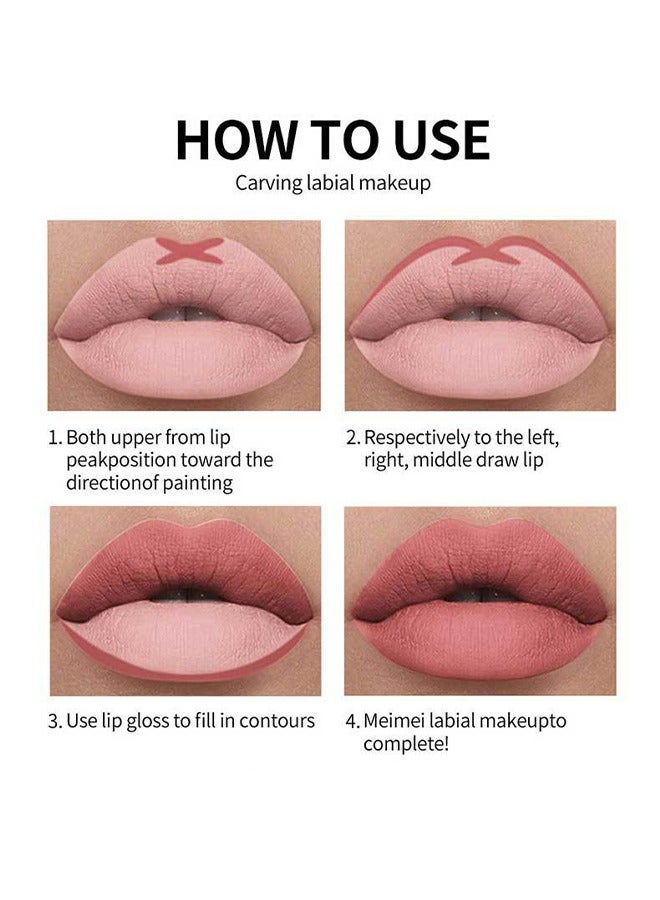 HOW TO USE
Carving labial makeup

1. Both upper from lip peakposition toward the directionof painting

2. Respectively to the left, right, middle draw lip

3. Use lip gloss to fill in contours

4. Meimei labial makeupto complete!