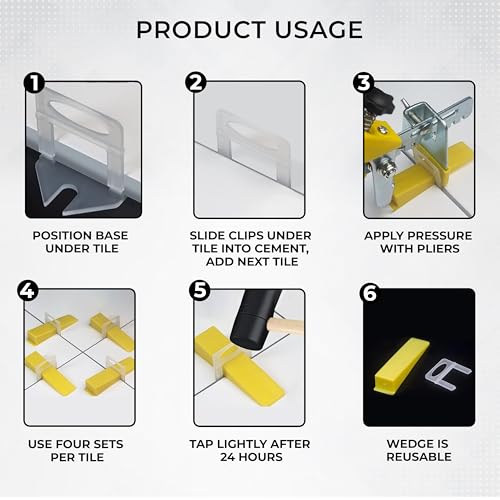 PRODUCT USAGE

1
POSITION BASE UNDER TILE

2
SLIDE CLIPS UNDER TILE INTO CEMENT, ADD NEXT TILE

3
APPLY PRESSURE WITH PLIERS

4
USE FOUR SETS PER TILE

5
TAP LIGHTLY AFTER 24 HOURS

6
WEDGE IS REUSABLE