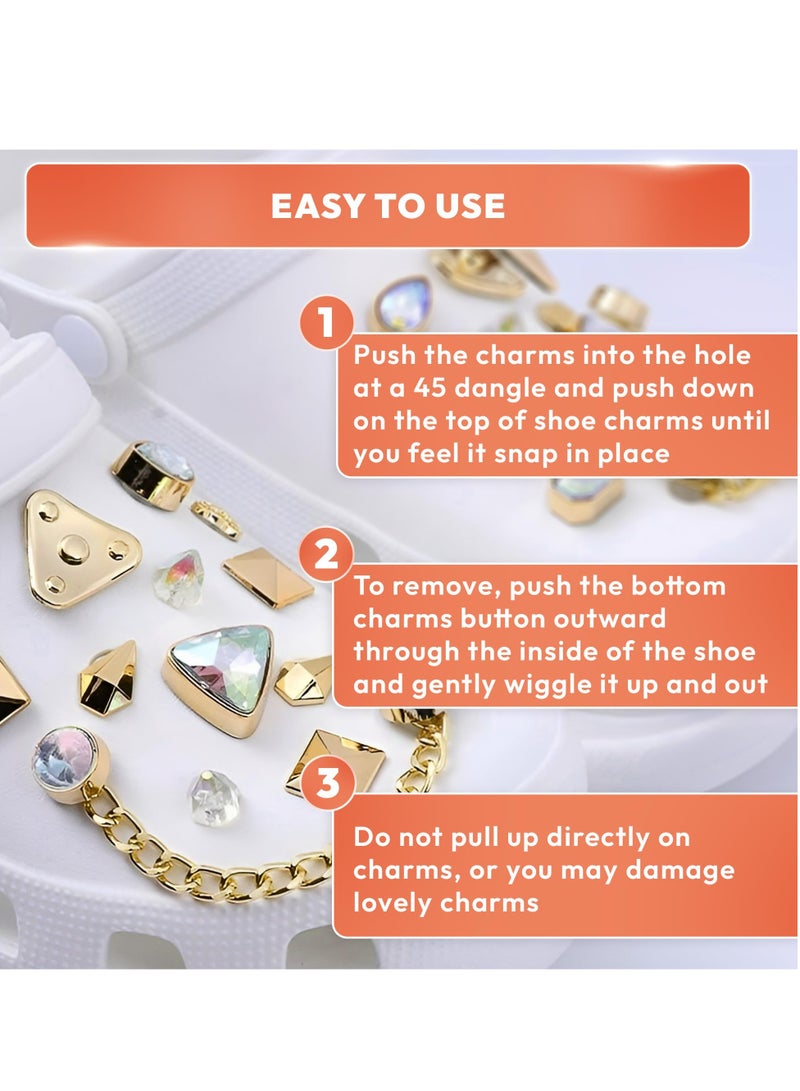 EASY TO USE

1
Push the charms into the hole at a 45 dangle and push down on the top of shoe charms until you feel it snap in place

2
To remove, push the bottom charms button outward through the inside of the shoe and gently wiggle it up and out

3
Do not pull up directly on charms, or you may damage lovely charms