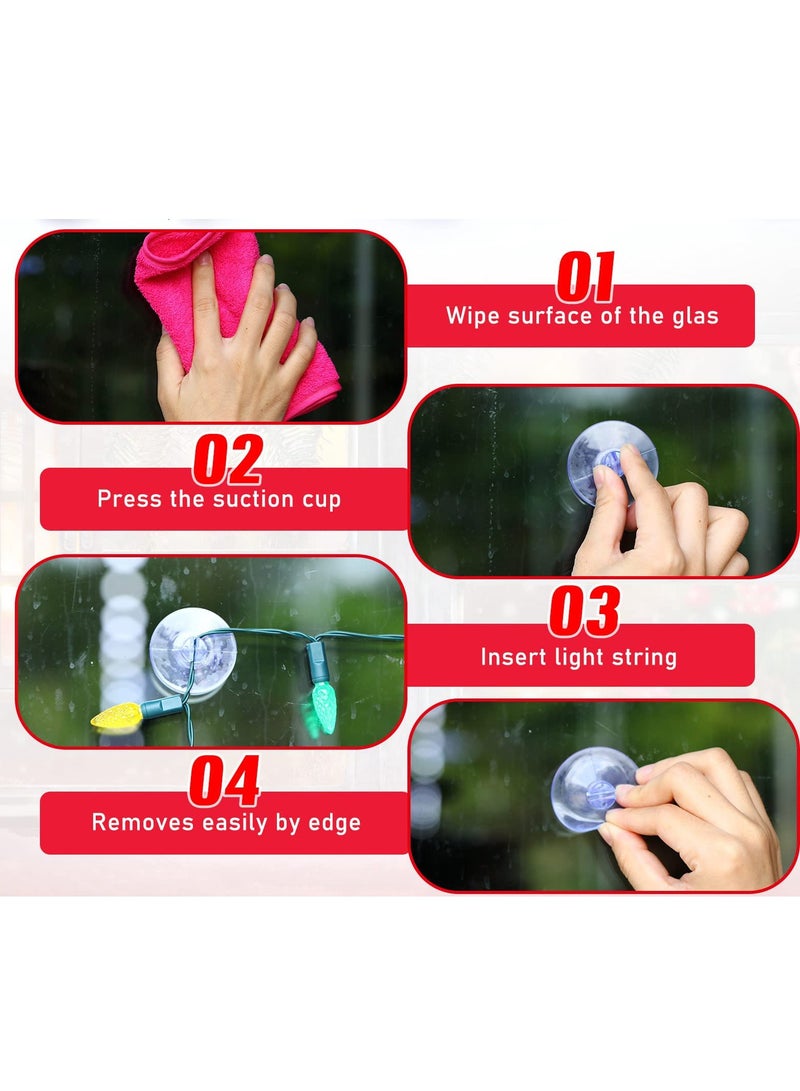 01
Wipe surface of the glas

02
Press the suction cup

03
Insert light string

04
Removes easily by edge