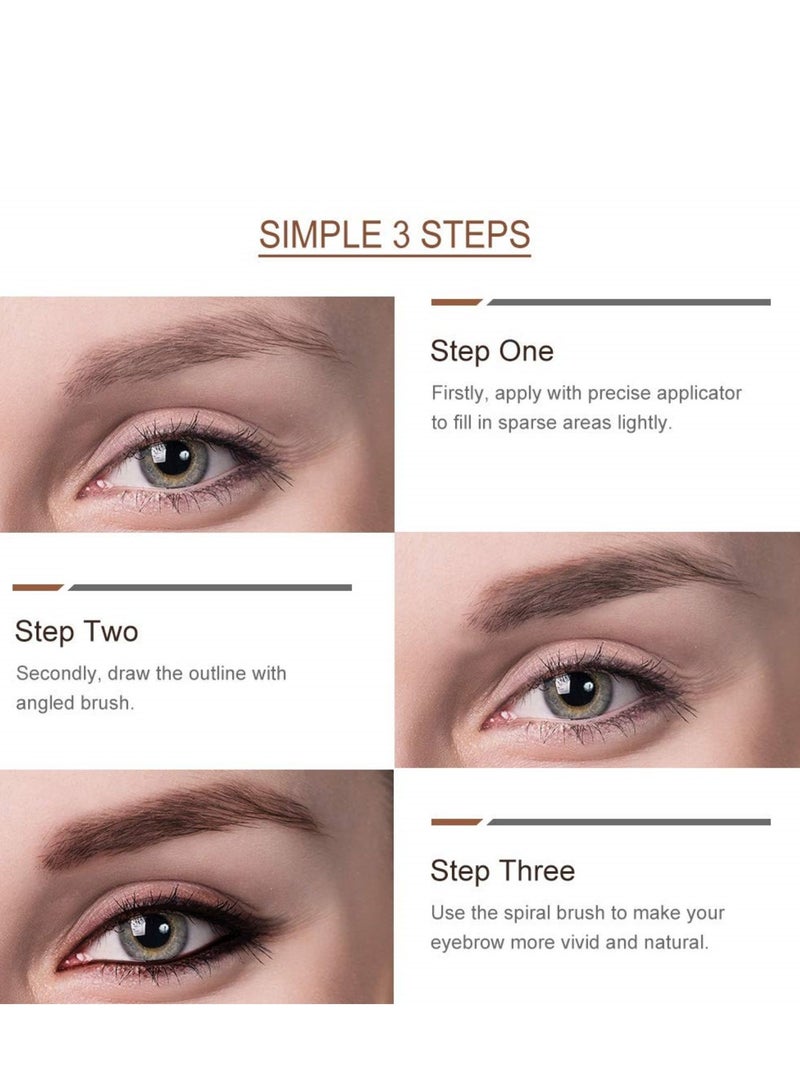 SIMPLE 3 STEPS

Step One

Firstly, apply with precise applicator to fill in sparse areas lightly.

Step Two

Secondly, draw the outline with angled brush.

Step Three

Use the spiral brush to make your eyebrow more vivid and natural.