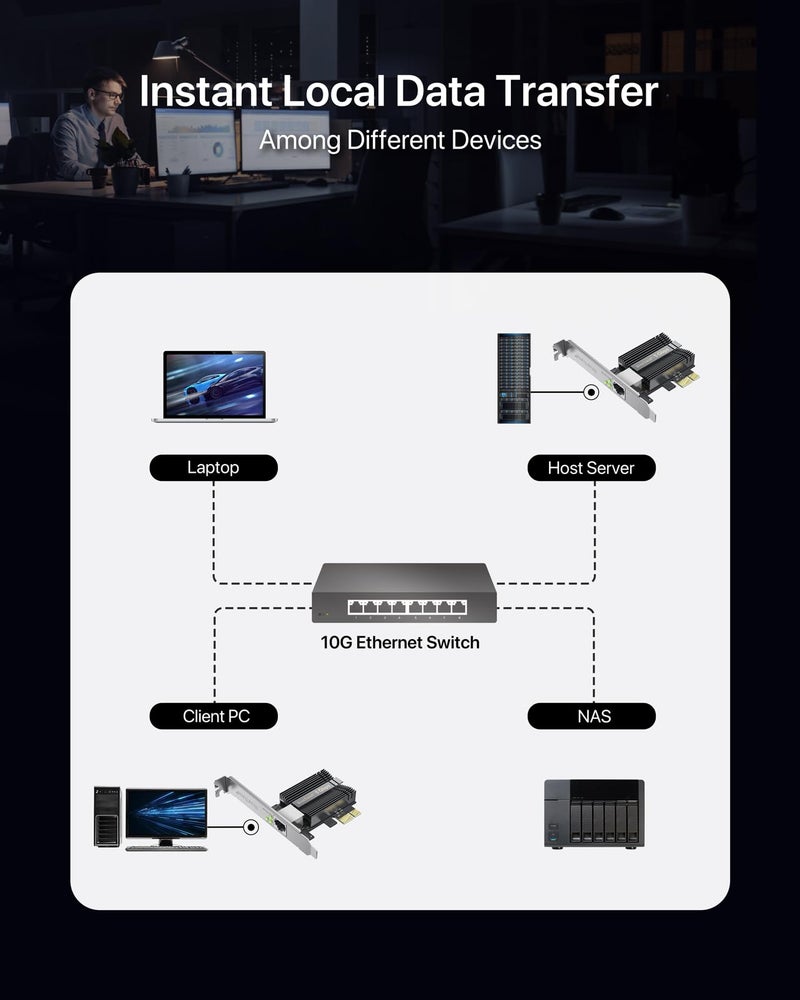 Instant Local Data Transfer
Among Different Devices

Laptop

Host Server

10G Ethernet Switch

Client PC

NAS