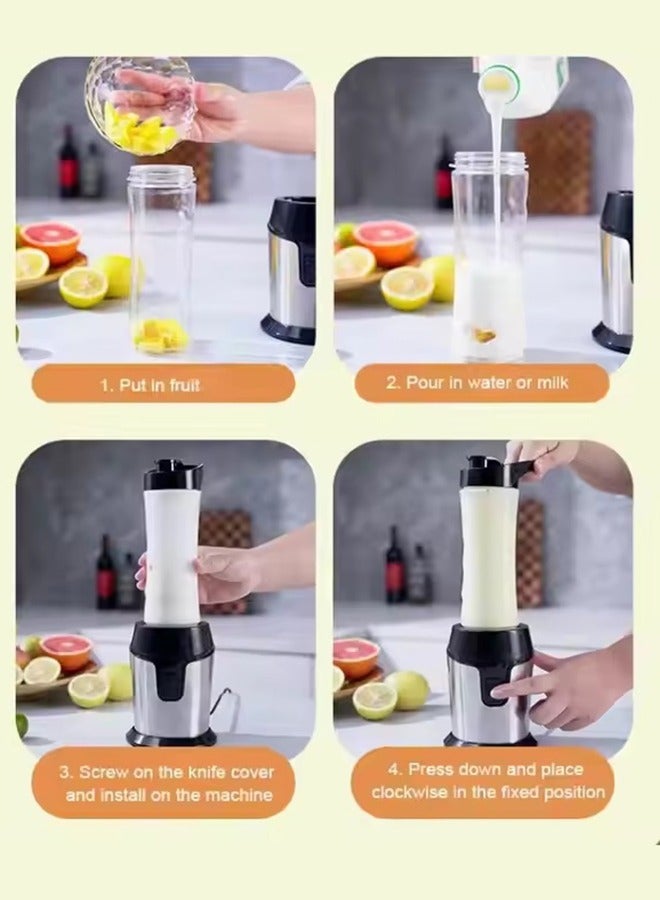 1. Put in fruit

2. Pour in water or milk

3. Screw on the knife cover and install on the machine

4. Press down and place clockwise in the fixed position