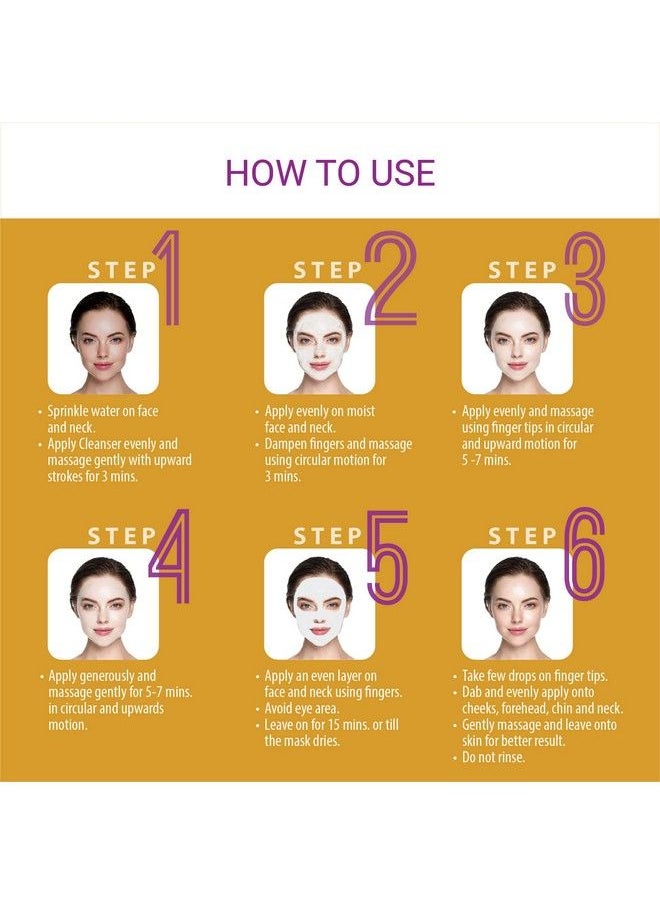 HOW TO USE

STEP 1

• Sprinkle water on face and neck.
• Apply Cleanser evenly and massage gently with upward strokes for 3 mins.

STEP 2

• Apply evenly on moist face and neck.
• Dampen fingers and massage using circular motion for 3 mins.

STEP 3

• Apply evenly and massage using finger tips in circular and upward motion for 5 -7 mins.

STEP 4

• Apply generously and massage gently for 5-7 mins. in circular and upwards motion.

STEP 5

• Apply an even layer on face and neck using fingers.
• Avoid eye area.
• Leave on for 15 mins. or till the mask dries.

STEP 6

• Take few drops on finger tips.
• Dab and evenly apply onto cheeks, forehead, chin and neck.
• Gently massage and leave onto skin for better result.
• Do not rinse.