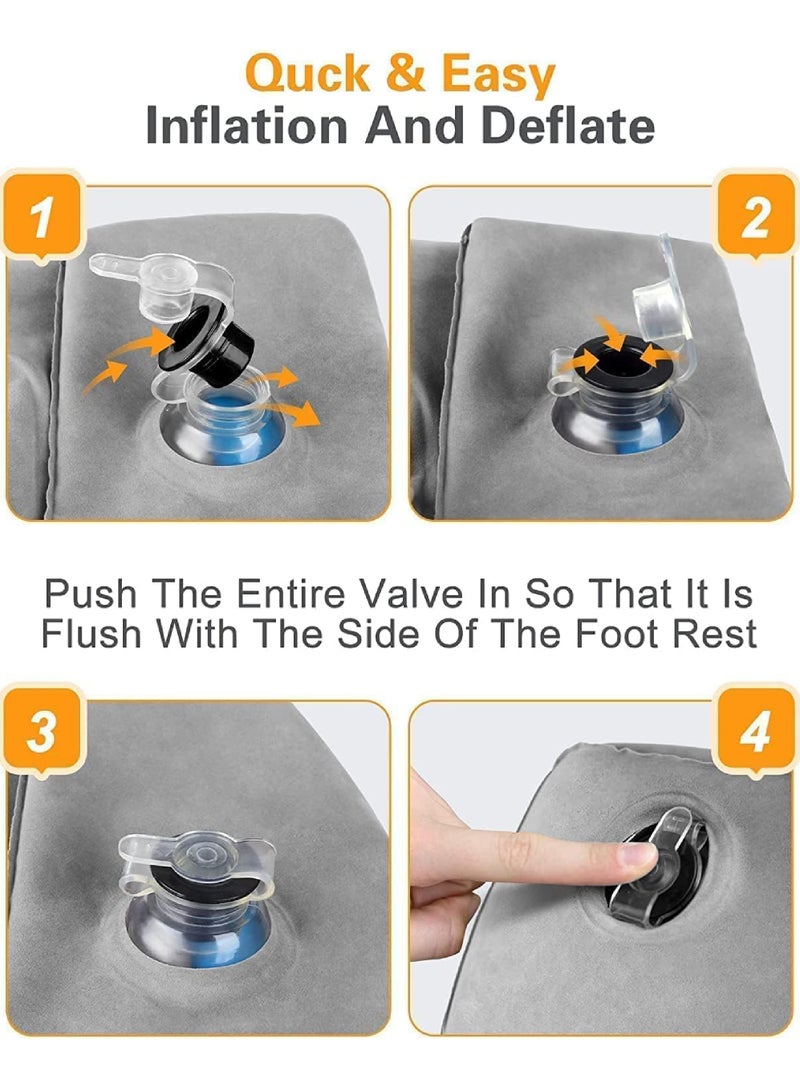 Quck & Easy
Inflation And Deflate

1

2

Push The Entire Valve In So That It Is Flush With The Side Of The Foot Rest

3

4