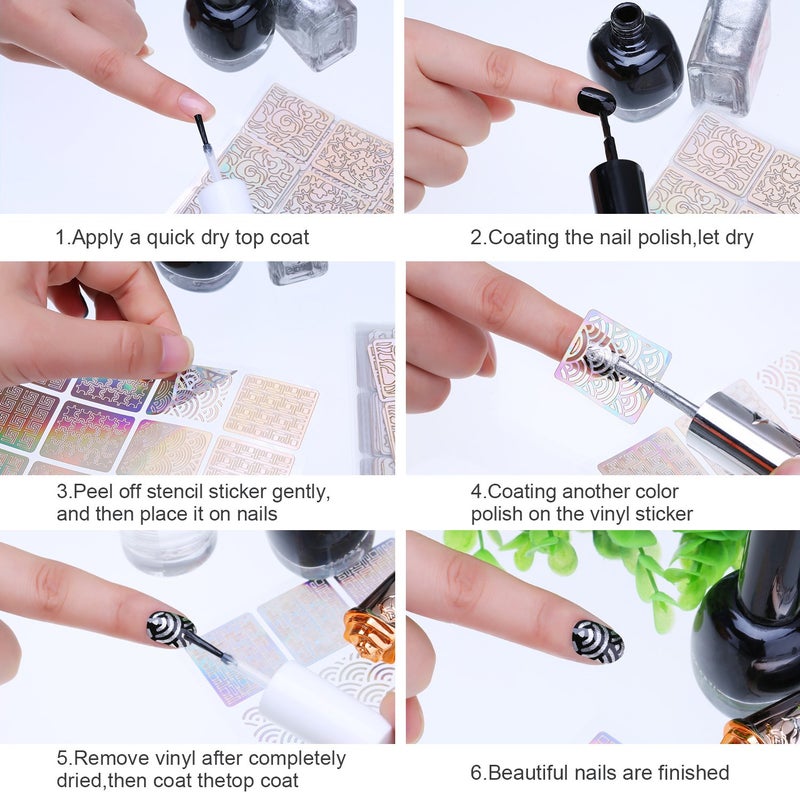 1.Apply a quick dry top coat

2.Coating the nail polish,let dry

3.Peel off stencil sticker gently, and then place it on nails

4.Coating another color polish on the vinyl sticker

5.Remove vinyl after completely dried,then coat thetop coat

6.Beautiful nails are finished