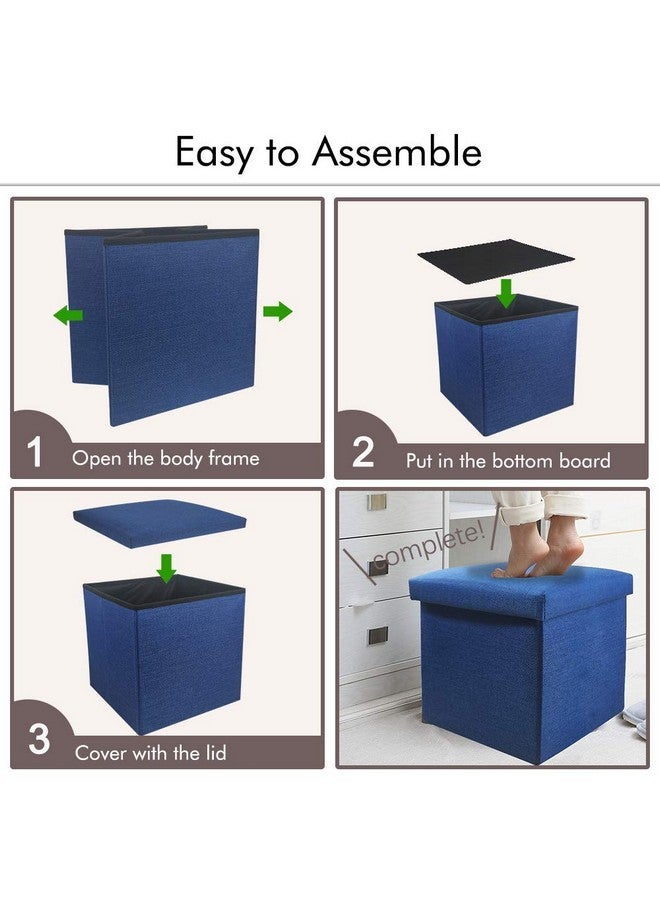 Easy to Assemble

1 Open the body frame

2 Put in the bottom board

3 Cover with the lid

complete!