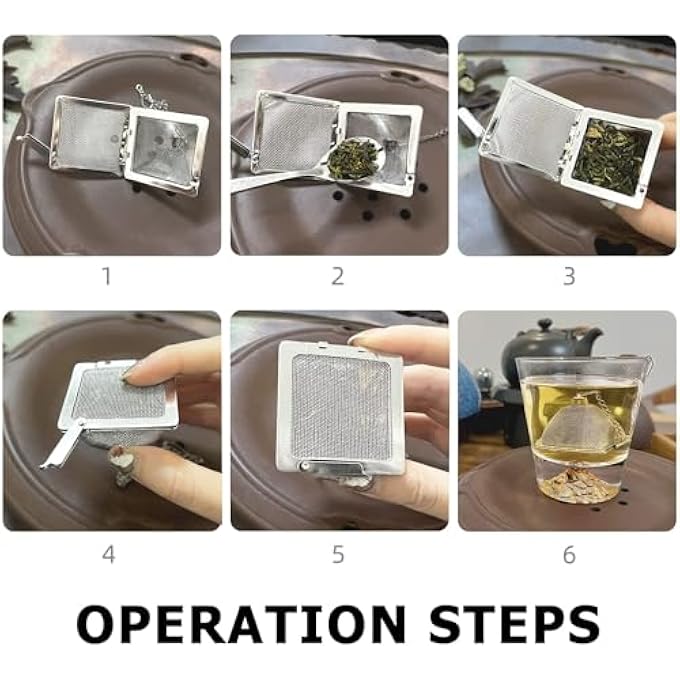 1

2

3

4

5

6

OPERATION STEPS