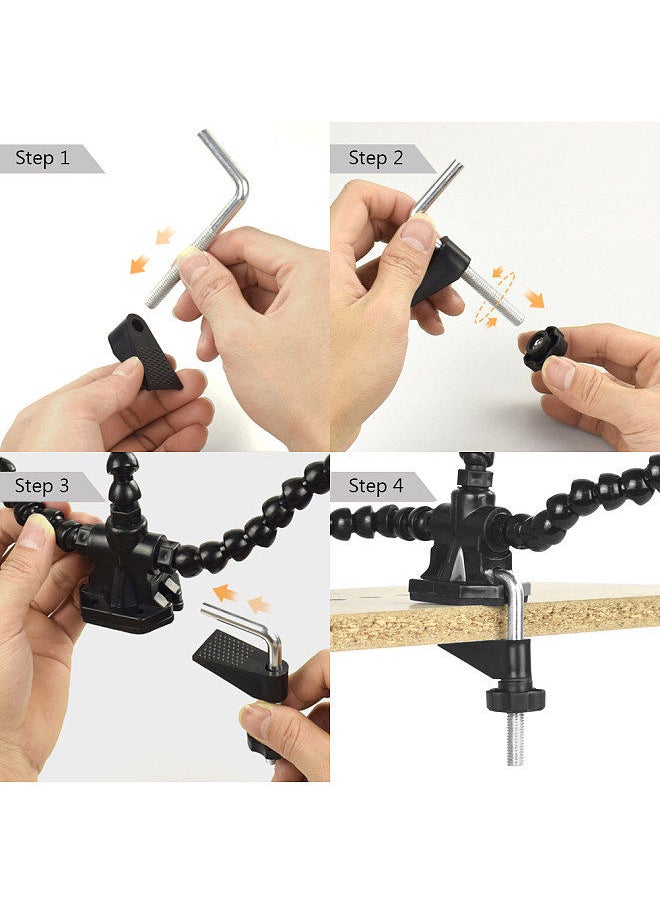 Step 1

Step 2

Step 3

Step 4