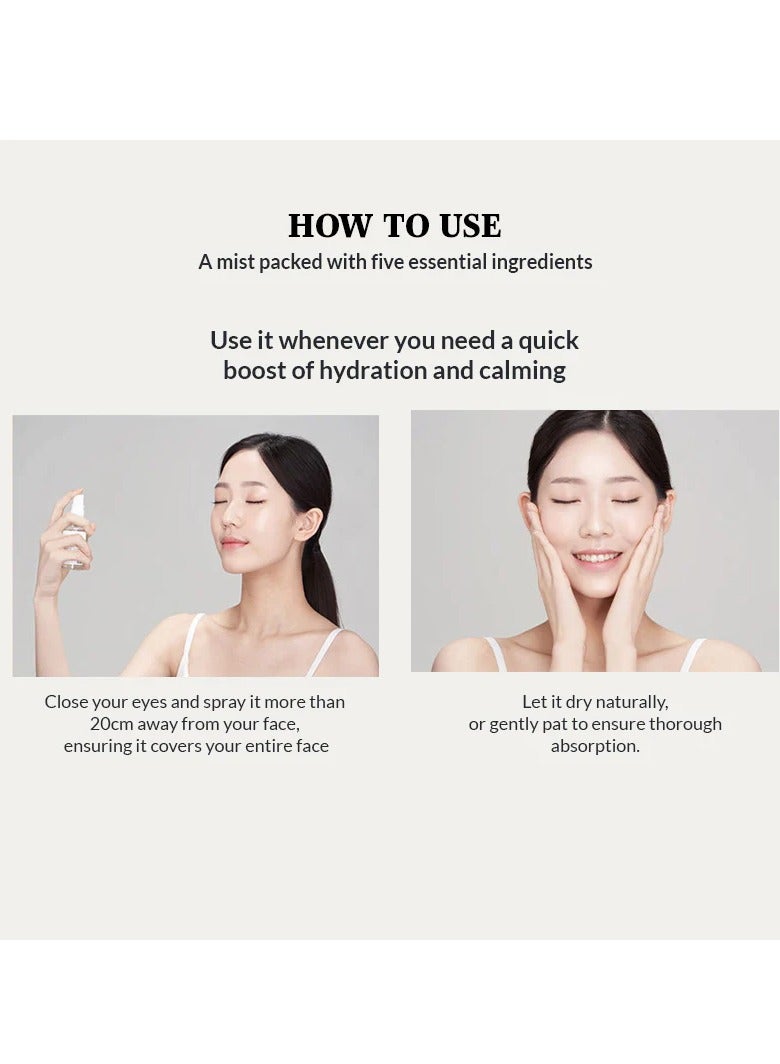 HOW TO USE
A mist packed with five essential ingredients

Use it whenever you need a quick boost of hydration and calming

Close your eyes and spray it more than 20cm away from your face, ensuring it covers your entire face

Let it dry naturally, or gently pat to ensure thorough absorption.