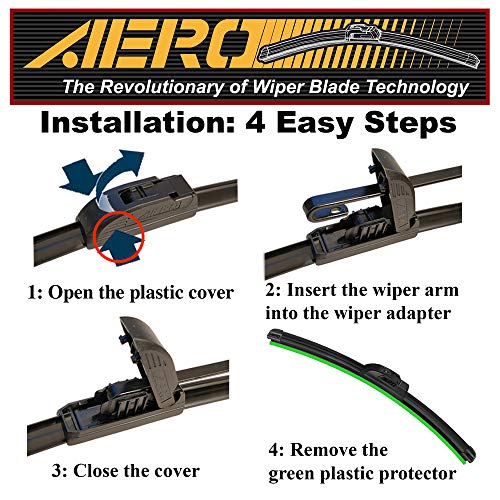 AERO

The Revolutionary of Wiper Blade Technology

Installation: 4 Easy Steps

1: Open the plastic cover

2: Insert the wiper arm into the wiper adapter

3: Close the cover

4: Remove the green plastic protector