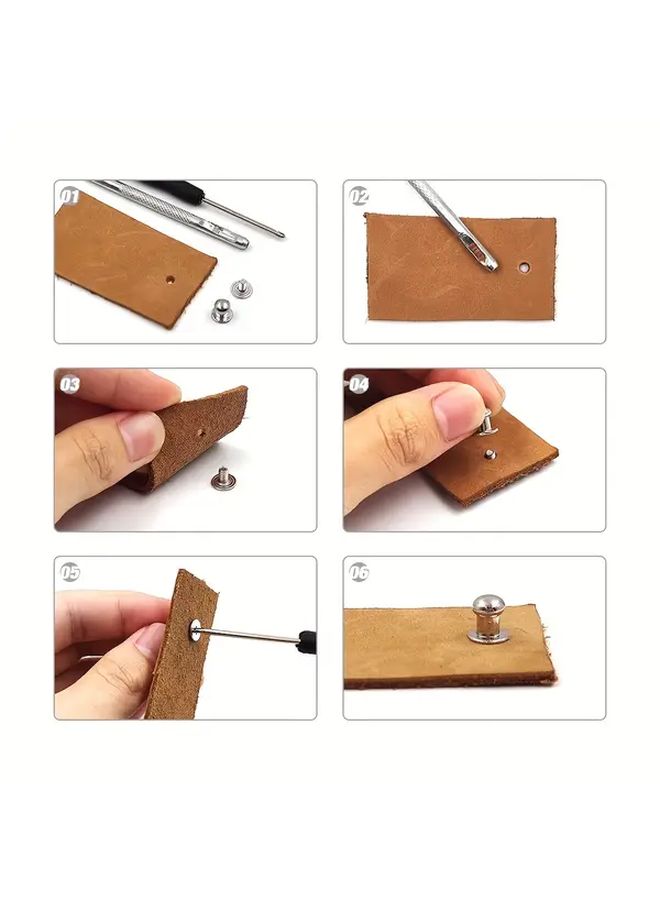 01

02

03

04

05

06