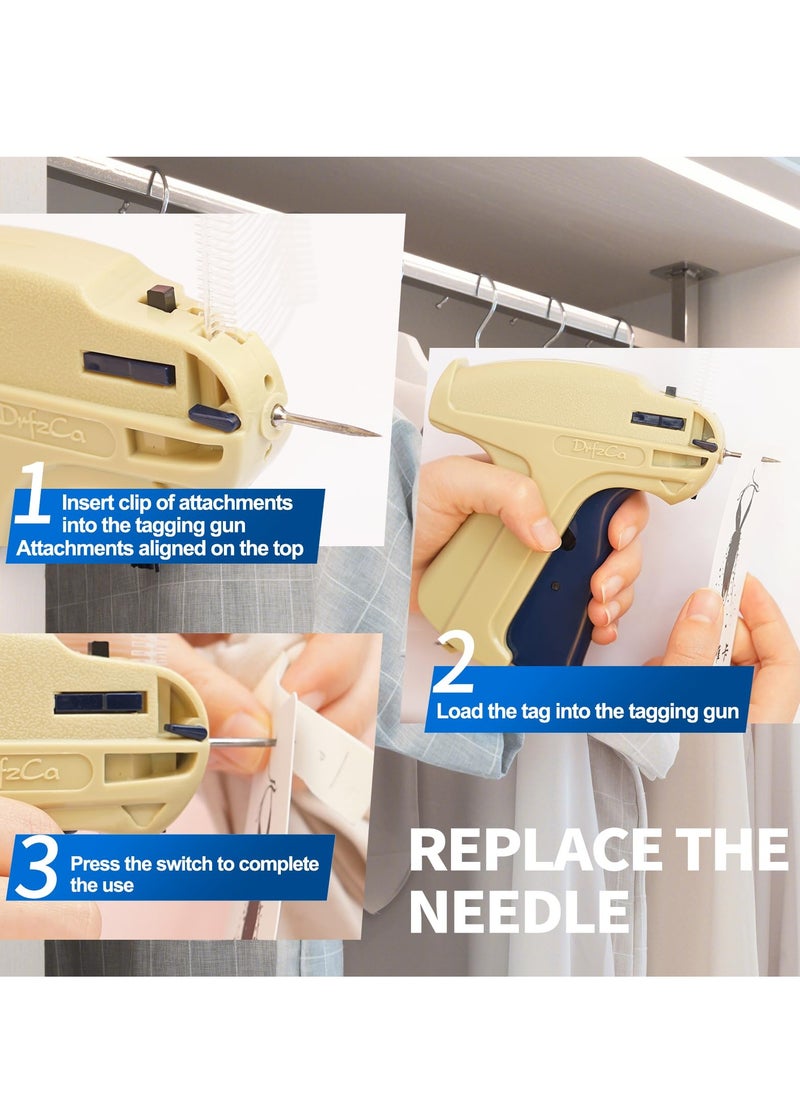 DrfzCa

1 Insert clip of attachments into the tagging gun
Attachments aligned on the top

DrfzCa

2 Load the tag into the tagging gun

fzCa

3 Press the switch to complete the use

REPLACE THE NEEDLE