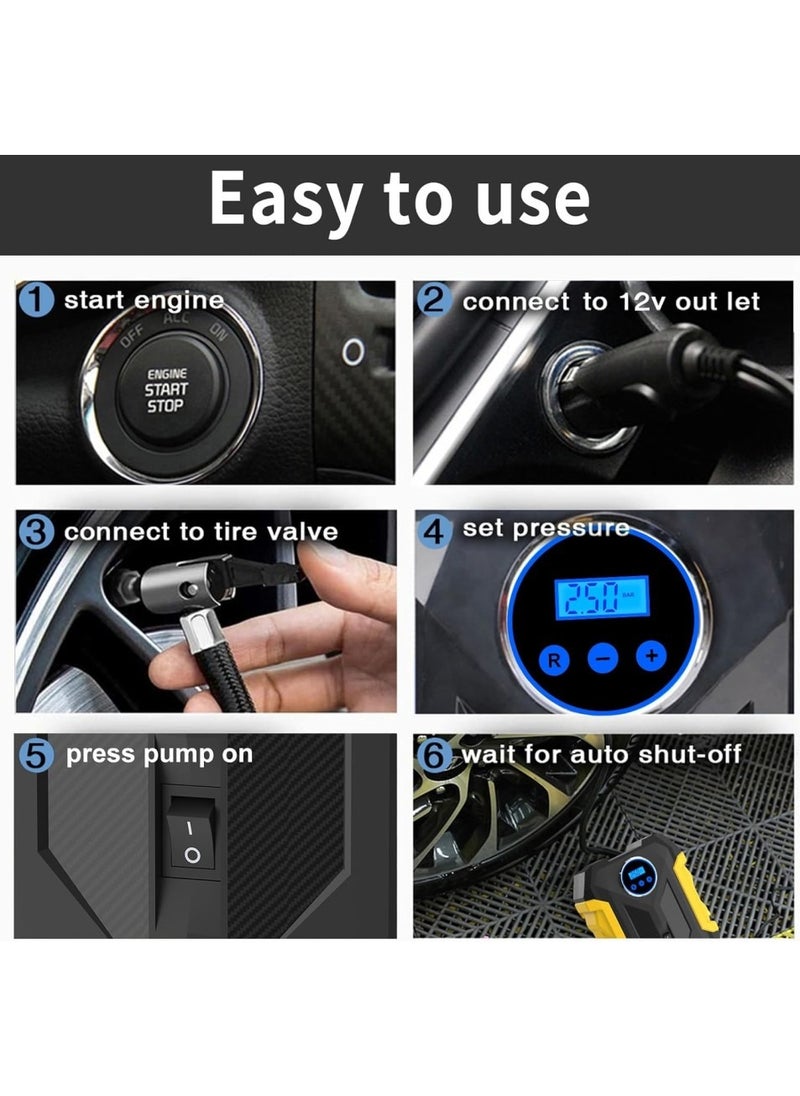 Easy to use

1 start engine

OFF ACC ON

ENGINE START STOP

2 connect to 12v out let

3 connect to tire valve

4 set pressure

2.50 BAR

R − +

5 press pump on

I O

6 wait for auto shut-off