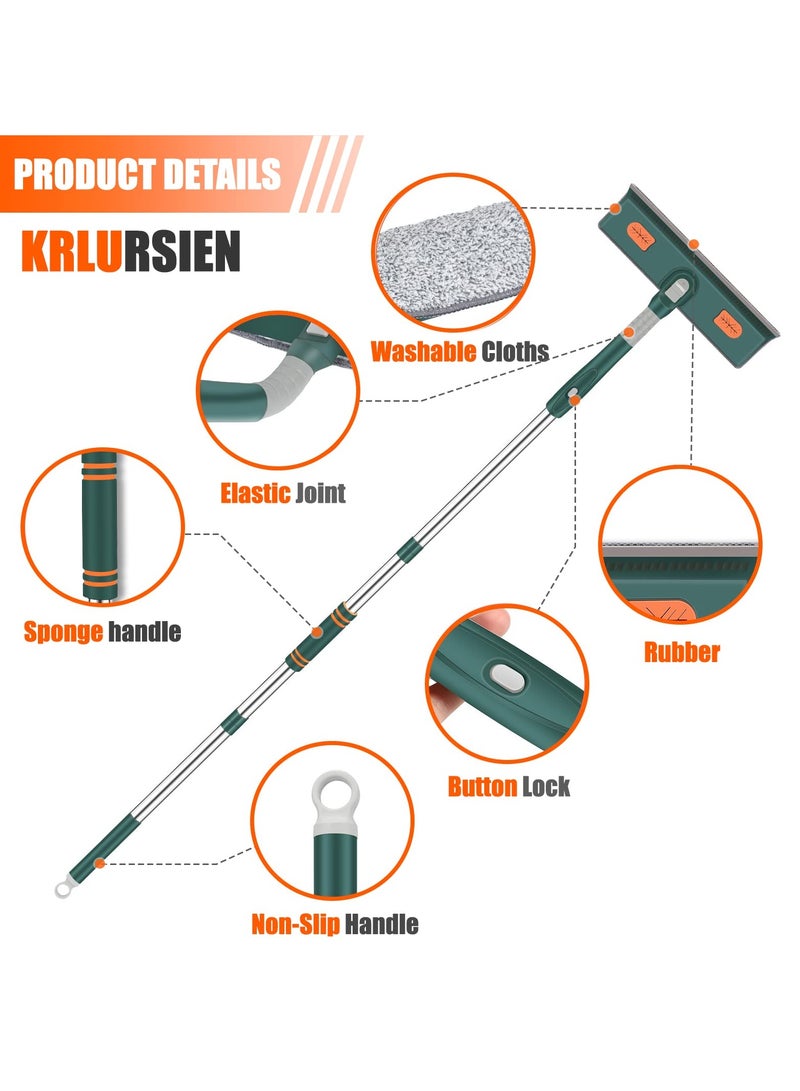 PRODUCT DETAILS

KRLURSIEN

Washable Cloths

Elastic Joint

Sponge handle

Rubber

Button Lock

Non-Slip Handle