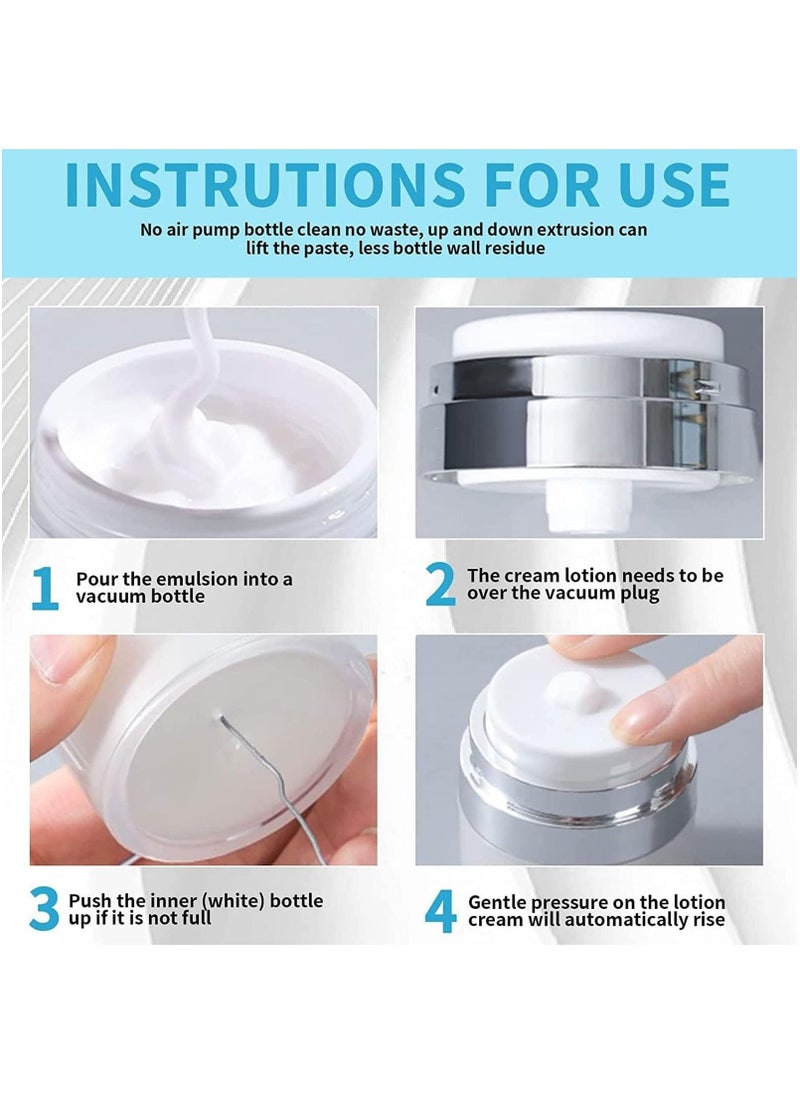 INSTRUTIONS FOR USE

No air pump bottle clean no waste, up and down extrusion can lift the paste, less bottle wall residue

1 Pour the emulsion into a vacuum bottle

2 The cream lotion needs to be over the vacuum plug

3 Push the inner (white) bottle up if it is not full

4 Gentle pressure on the lotion cream will automatically rise